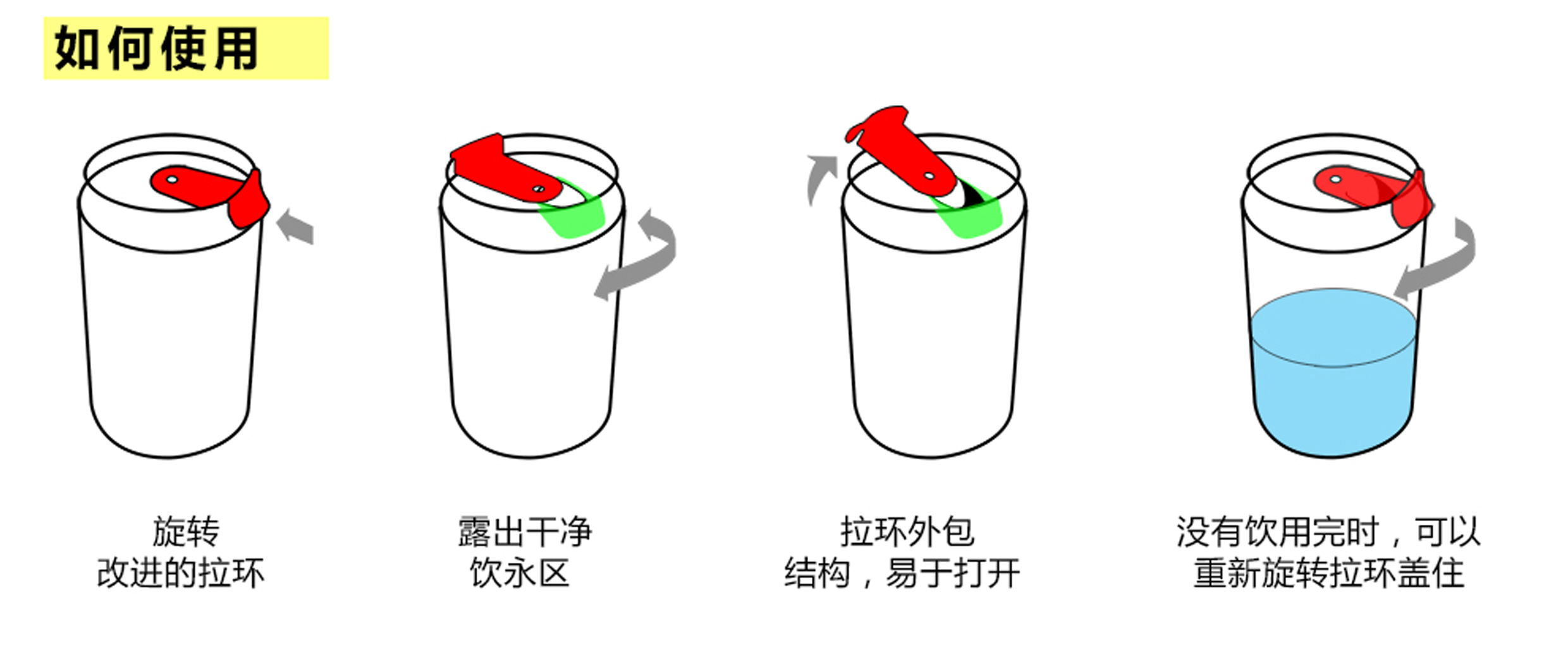 如何使用

旋转
改进的拉环

露出干净
饮永区

拉环外包
结构，易于打开

没有饮用完时，可以
重新旋转拉环盖住