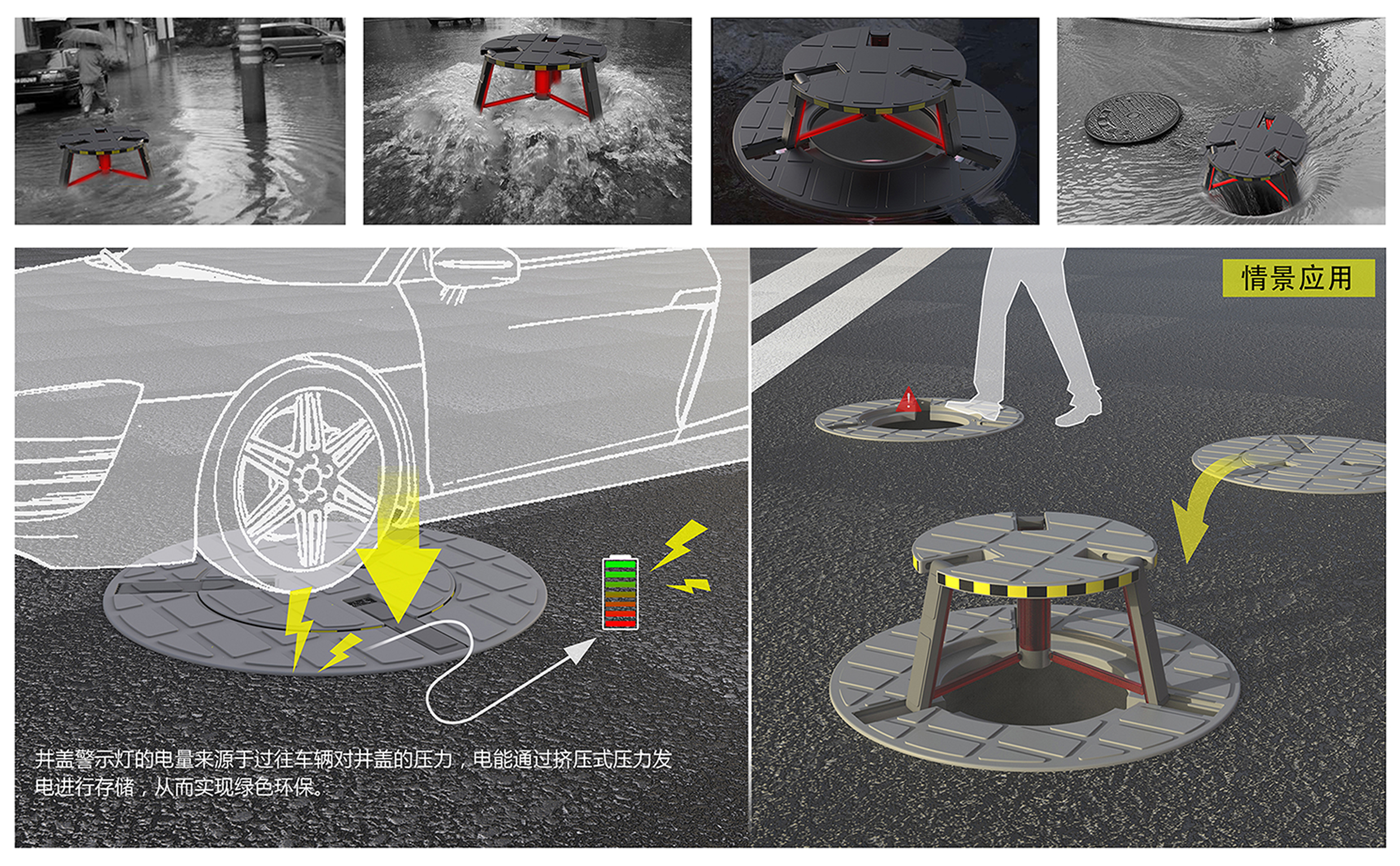 情景应用

井盖警示灯的电量来源于过往车辆对井盖的压力，电能通过挤压式压力发电进行存储，从而实现绿色环保。