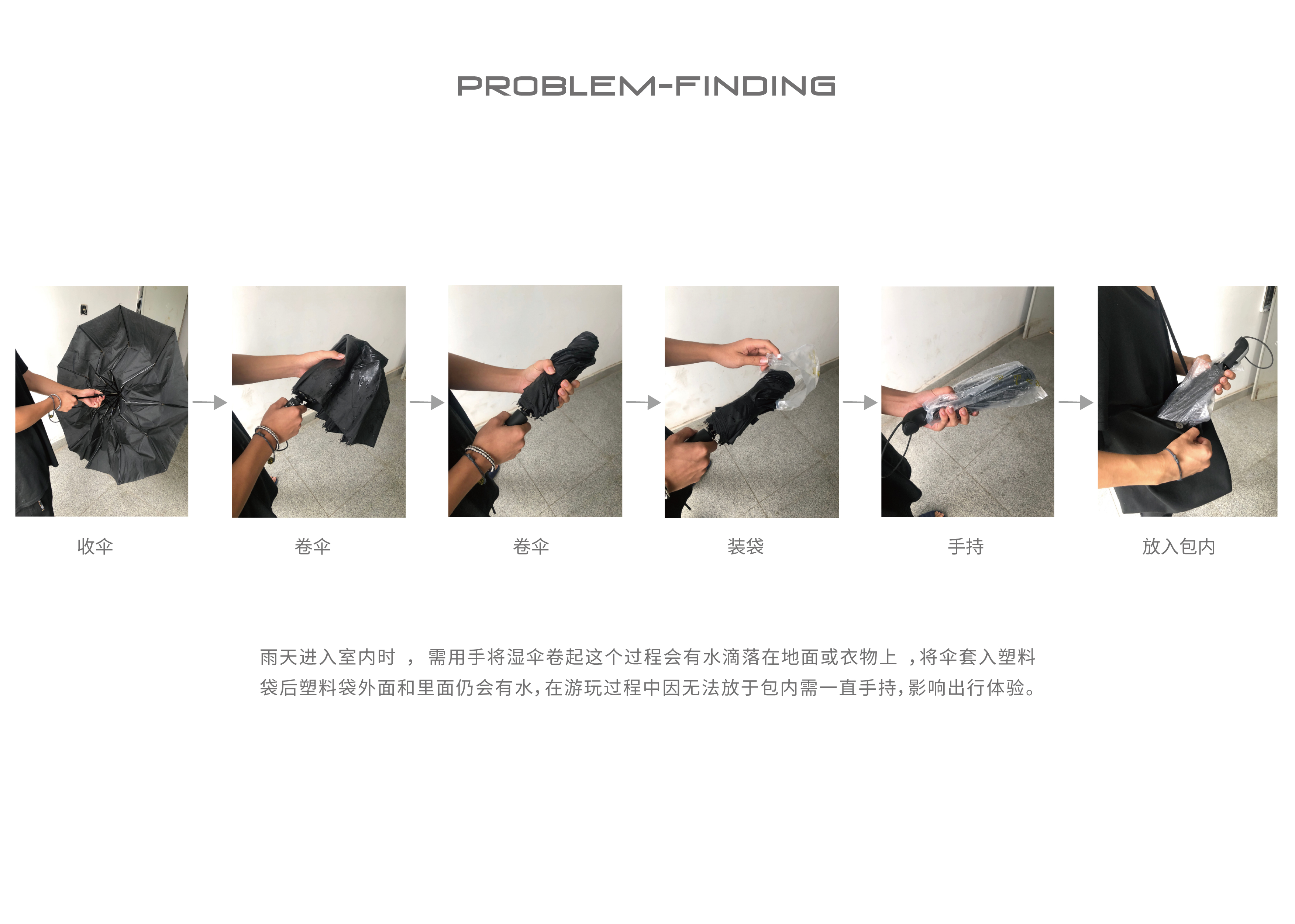 PROBLEM-FINDING

收伞

卷伞

卷伞

装袋

手持

放入包内

雨天进入室内时 ， 需用手将湿伞卷起这个过程会有水滴落在地面或衣物上 ，将伞套入塑料袋后塑料袋外面和里面仍会有水，在游玩过程中因无法放于包内需一直手持，影响出行体验。