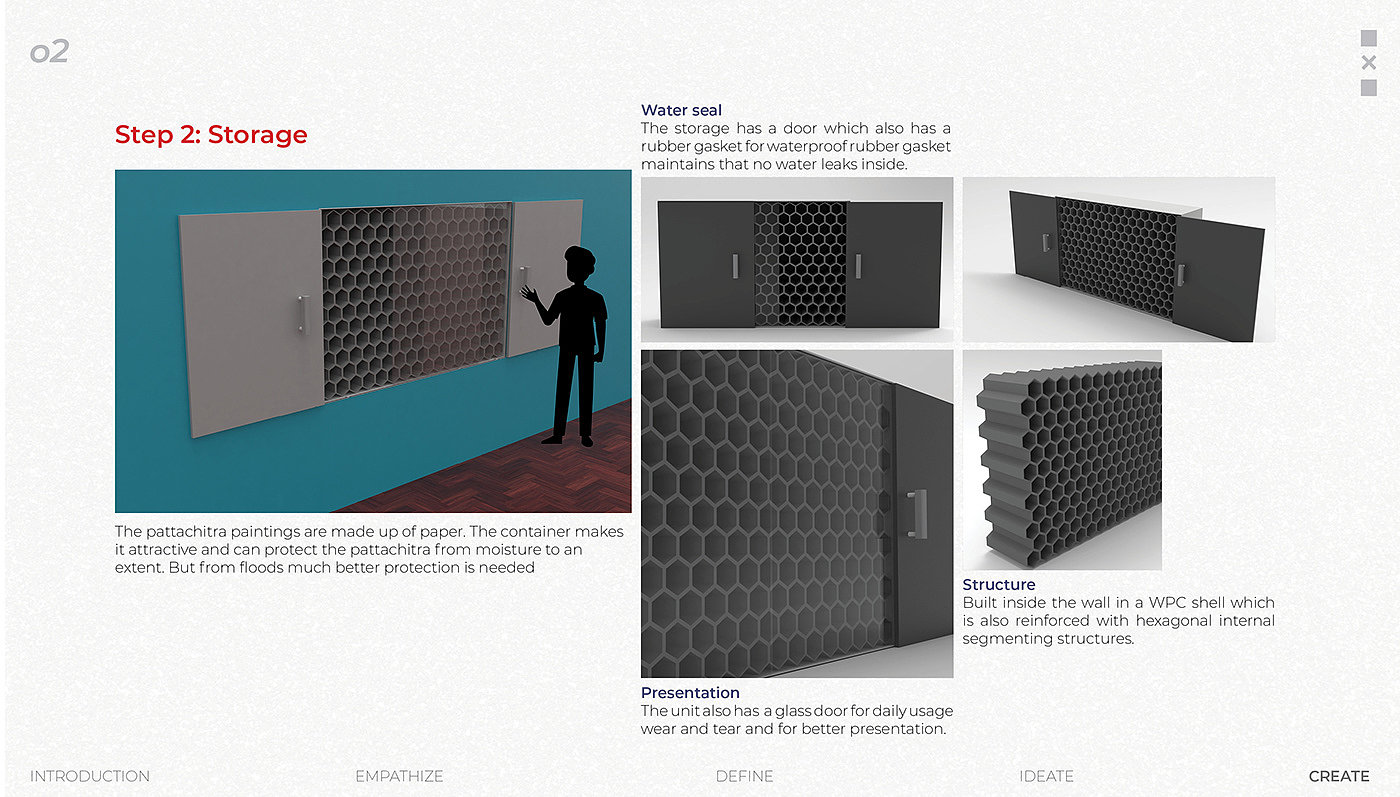 o2

Step 2: Storage

The pattachitra paintings are made up of paper. The container makes it attractive and can protect the pattachitra from moisture to an extent. But from floods much better protection is needed

Water seal
The storage has a door which also has a rubber gasket for waterproof rubber gasket maintains that no water leaks inside.

Presentation
The unit also has a glass door for daily usage wear and tear and for better presentation.

Structure
Built inside the wall in a WPC shell which is also reinforced with hexagonal internal segmenting structures.

INTRODUCTION EMPATHIZE DEFINE IDEATE CREATE