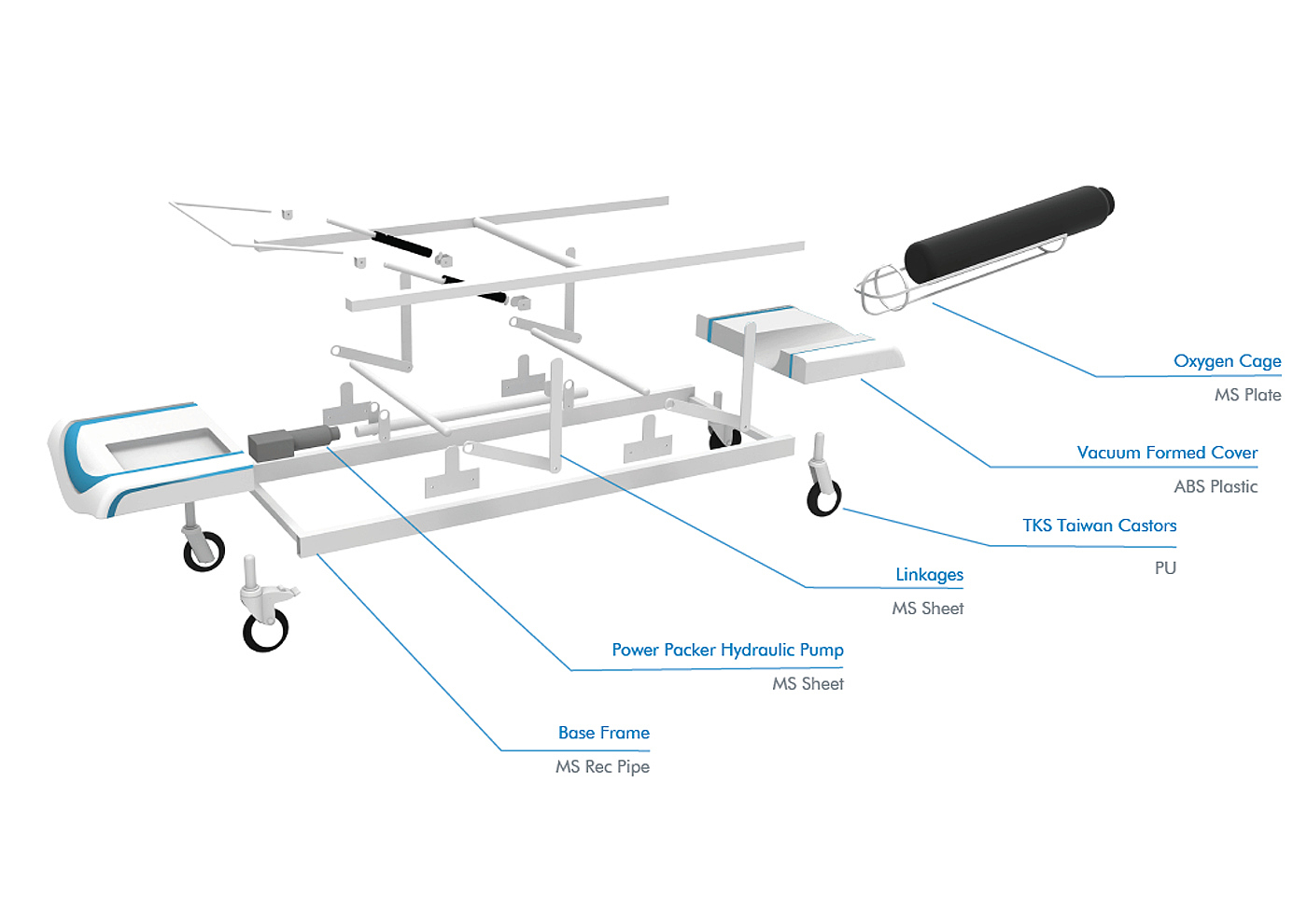 Oxygen Cage
MS Plate

Vacuum Formed Cover
ABS Plastic

TKS Taiwan Castors
PU

Linkages
MS Sheet

Power Packer Hydraulic Pump
MS Sheet

Base Frame
MS Rec Pipe