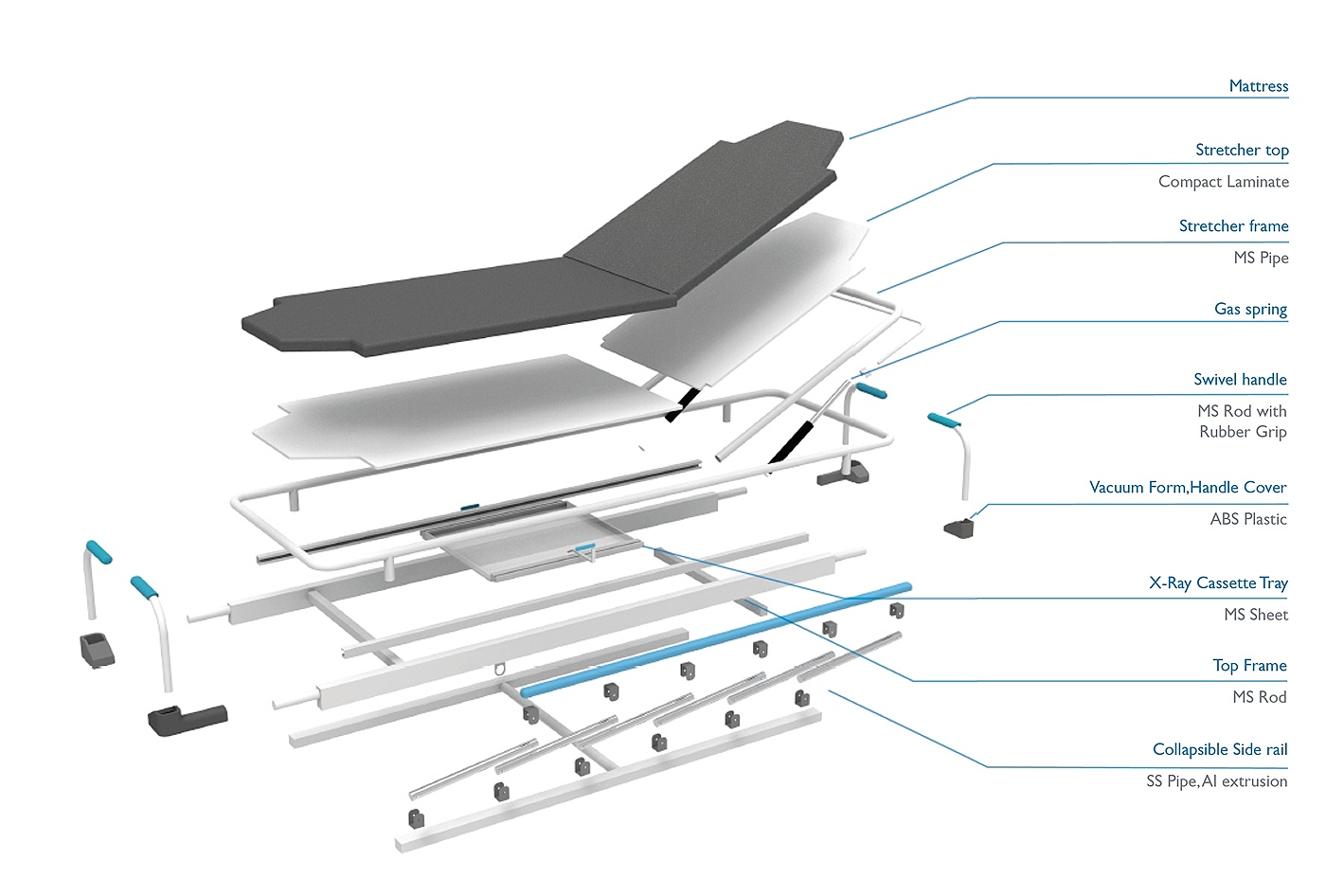 Mattress

Stretcher top

Compact Laminate

Stretcher frame

MS Pipe

Gas spring

Swivel handle

MS Rod with Rubber Grip

Vacuum Form,Handle Cover

ABS Plastic

X-Ray Cassette Tray

MS Sheet

Top Frame

MS Rod

Collapsible Side rail

SS Pipe,Al extrusion