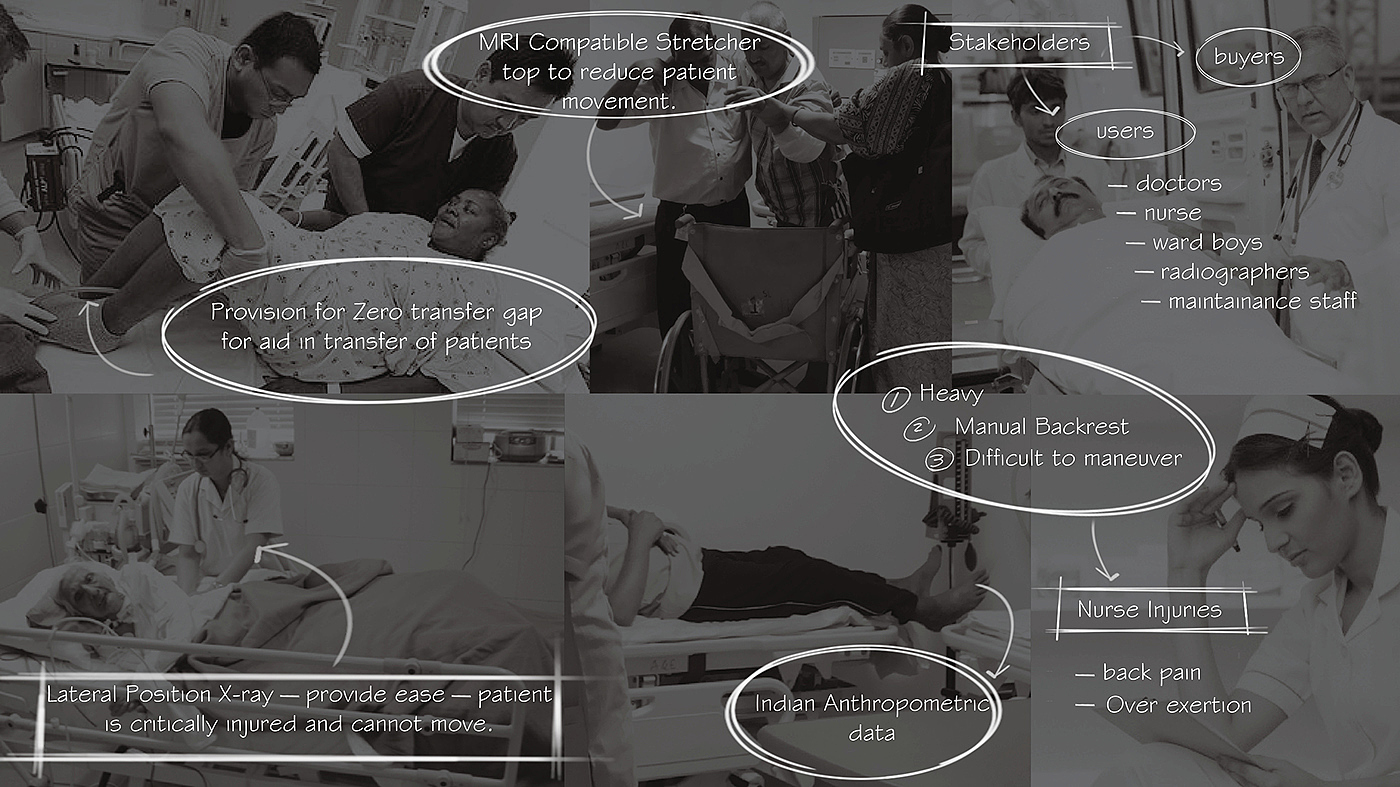 MRI Compatible Stretcher top to reduce patient movement.

Stakeholders

buyers

users

— doctors
— nurse
— ward boys
— radiographers
— maintainance staff

Provision for Zero transfer gap for aid in transfer of patients

1 Heavy
2 Manual Backrest
3 Difficult to maneuver

Nurse Injuries

— back pain
— Over exertion

Lateral Position X-ray — provide ease — patient is critically injured and cannot move.

Indian Anthropometric data