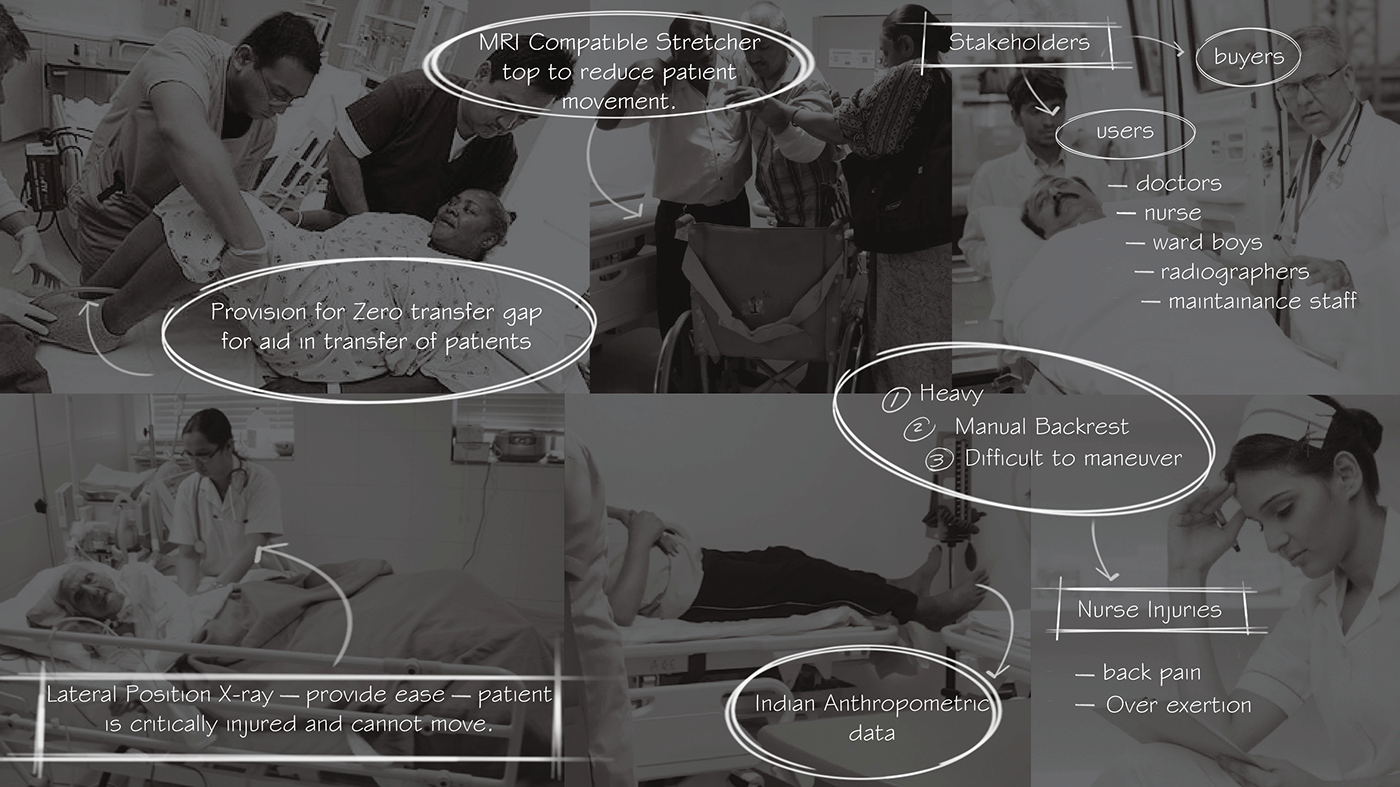 MRI Compatible Stretcher top to reduce patient movement.

Stakeholders

buyers

users

— doctors
— nurse
— ward boys
— radiographers
— maintainance staff

Provision for Zero transfer gap for aid in transfer of patients

1 Heavy
2 Manual Backrest
3 Difficult to maneuver

Nurse Injuries

— back pain
— Over exertion

Lateral Position X-ray — provide ease — patient is critically injured and cannot move.

Indian Anthropometric data