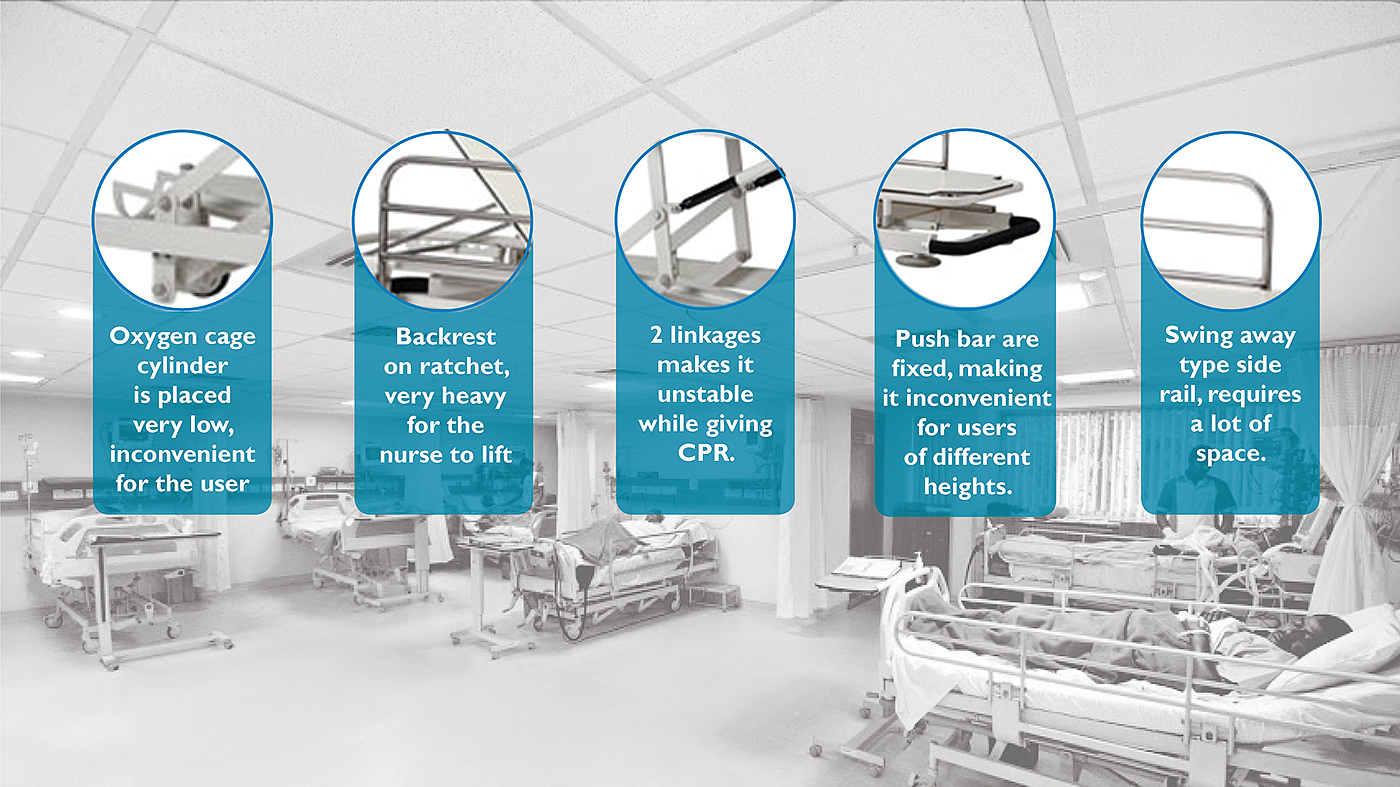 Oxygen cage cylinder is placed very low, inconvenient for the user

Backrest on ratchet, very heavy for the nurse to lift

2 linkages makes it unstable while giving CPR.

Push bar are fixed, making it inconvenient for users of different heights.

Swing away type side rail, requires a lot of space.