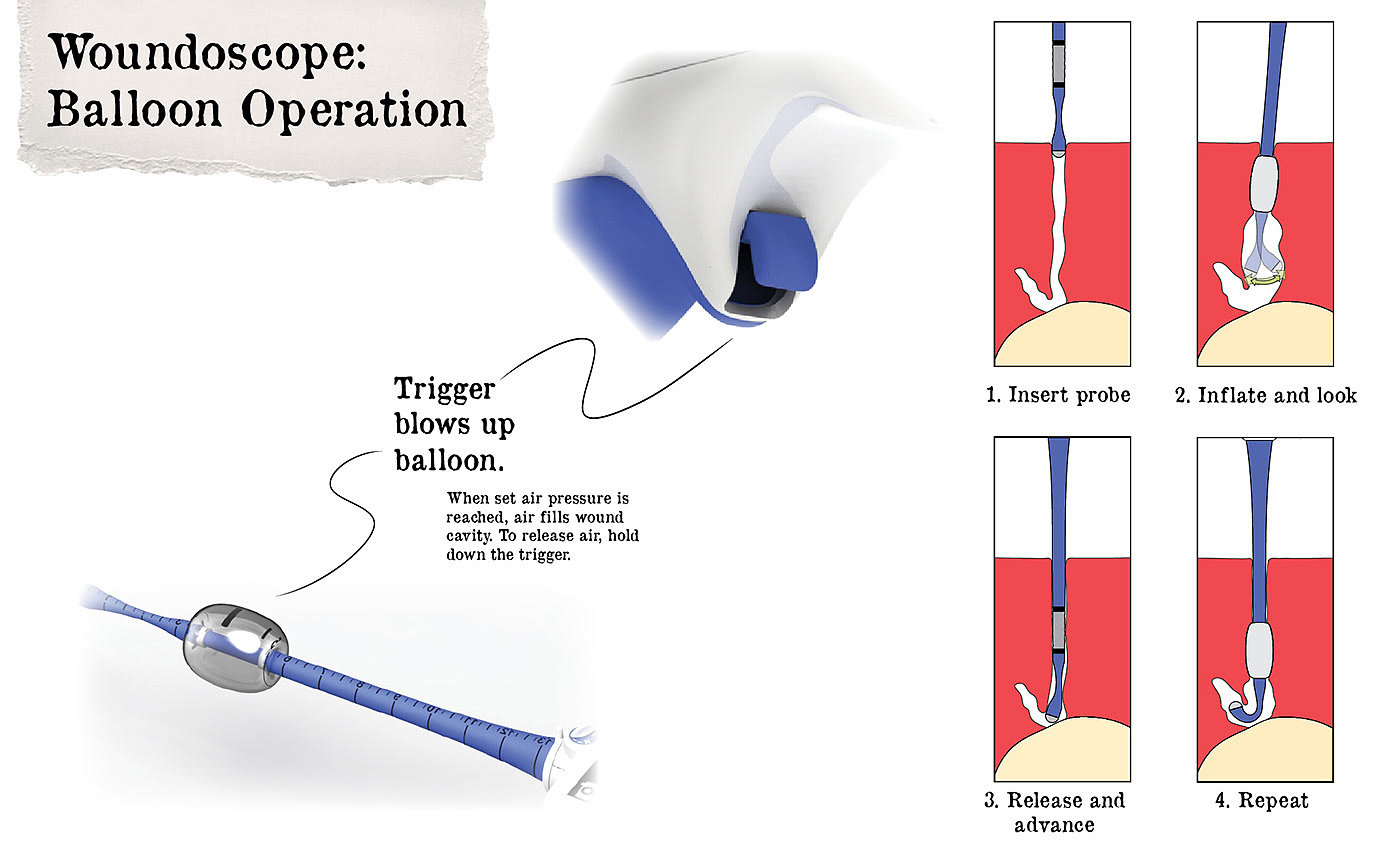 Woundoscope: Balloon Operation

Trigger blows up balloon.

When set air pressure is reached, air fills wound cavity. To release air, hold down the trigger.

1. Insert probe

2. Inflate and look

3. Release and advance

4. Repeat