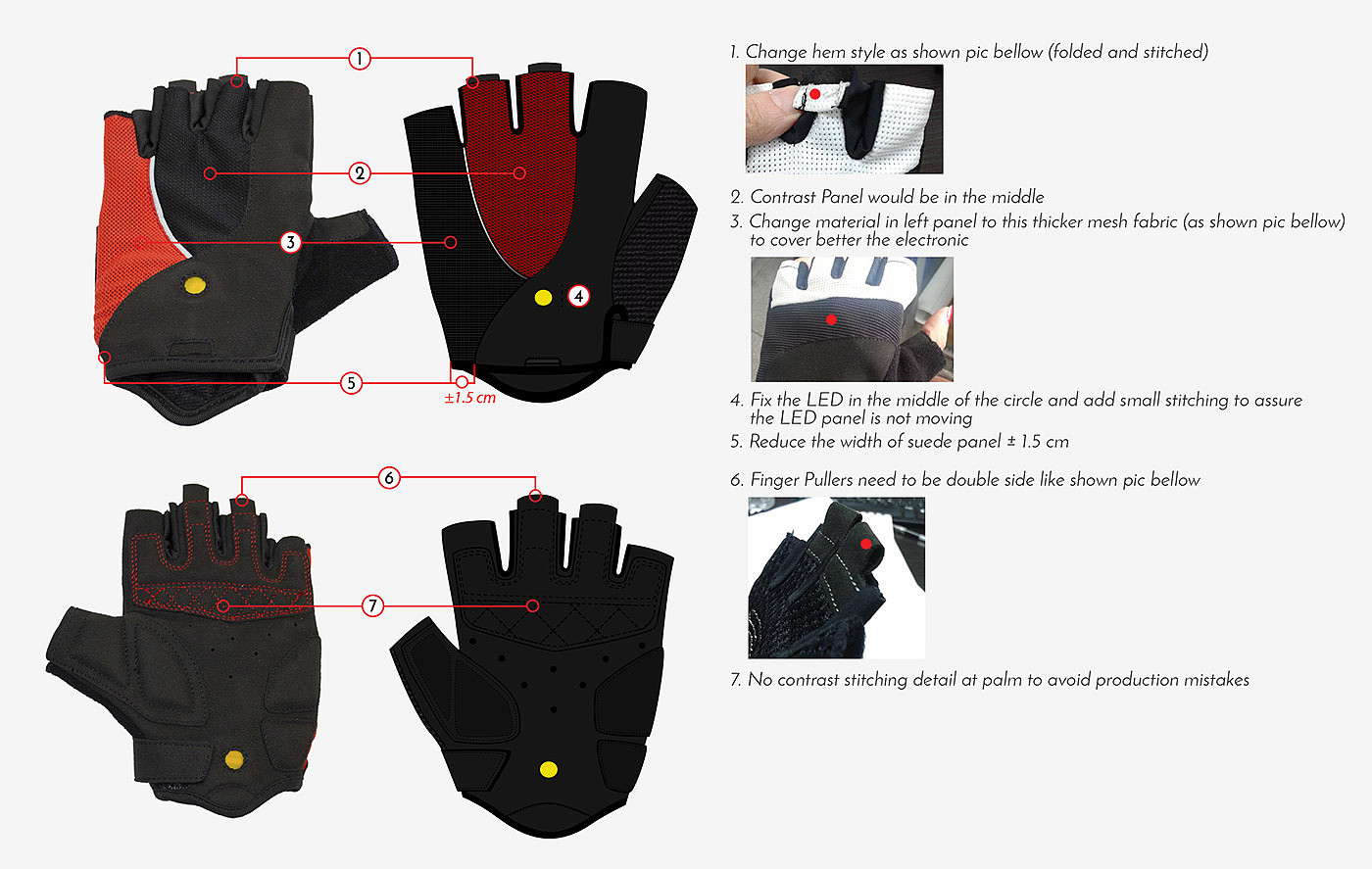 1
2
3
4
5
±1.5 cm
6
7

1. Change hem style as shown pic bellow (folded and stitched)

2. Contrast Panel would be in the middle
3. Change material in left panel to this thicker mesh fabric (as shown pic bellow) to cover better the electronic

4. Fix the LED in the middle of the circle and add small stitching to assure the LED panel is not moving
5. Reduce the width of suede panel ± 1.5 cm

6. Finger Pullers need to be double side like shown pic bellow

7. No contrast stitching detail at palm to avoid production mistakes