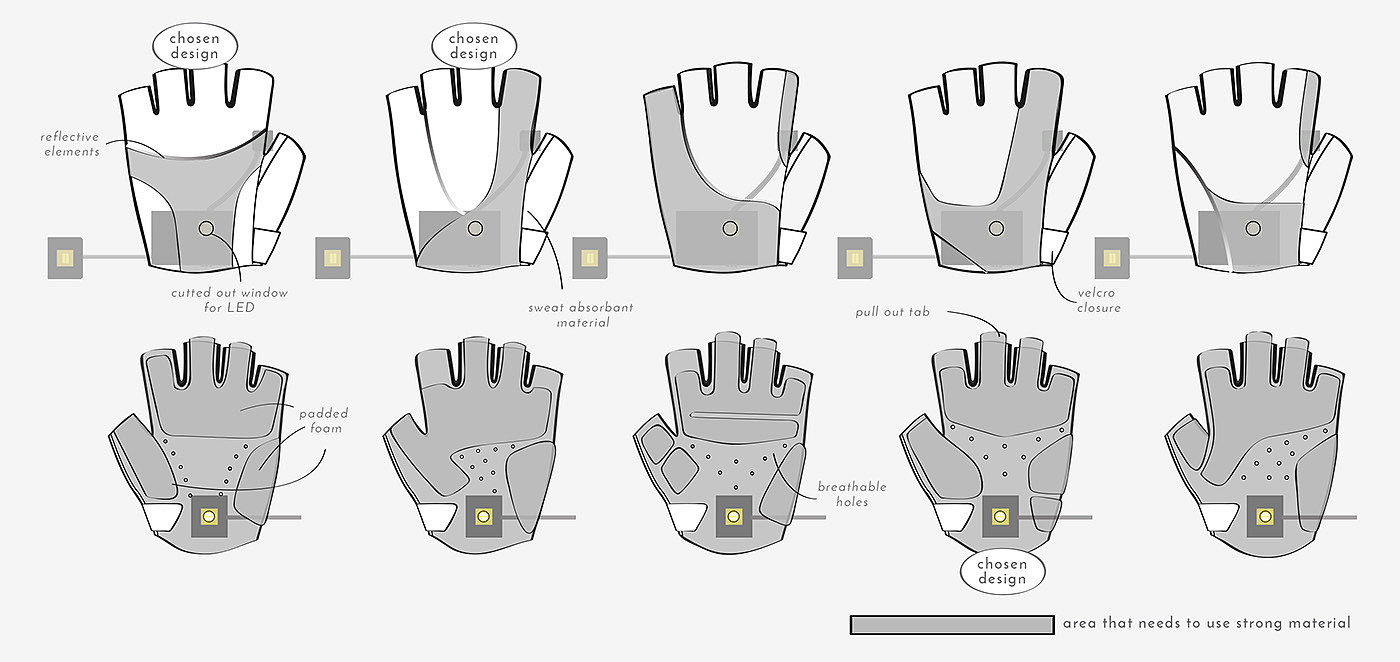 chosen design

chosen design

reflective elements

cutted out window for LED

sweat absorbant material

pull out tab

velcro closure

padded foam

breathable holes

chosen design

area that needs to use strong material