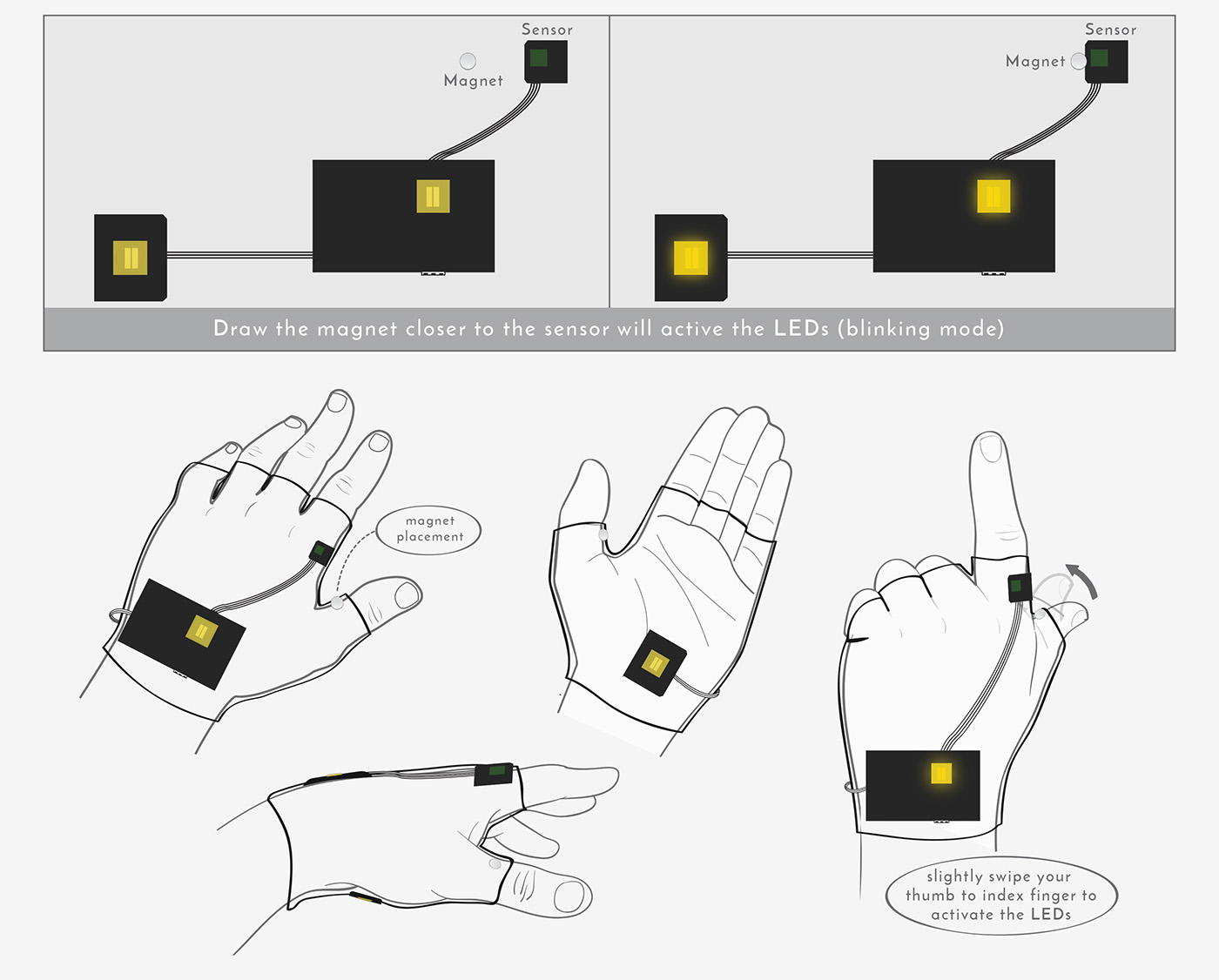 Sensor
Magnet

Sensor
Magnet

Draw the magnet closer to the sensor will active the LEDs (blinking mode)

magnet placement

slightly swipe your thumb to index finger to activate the LEDs