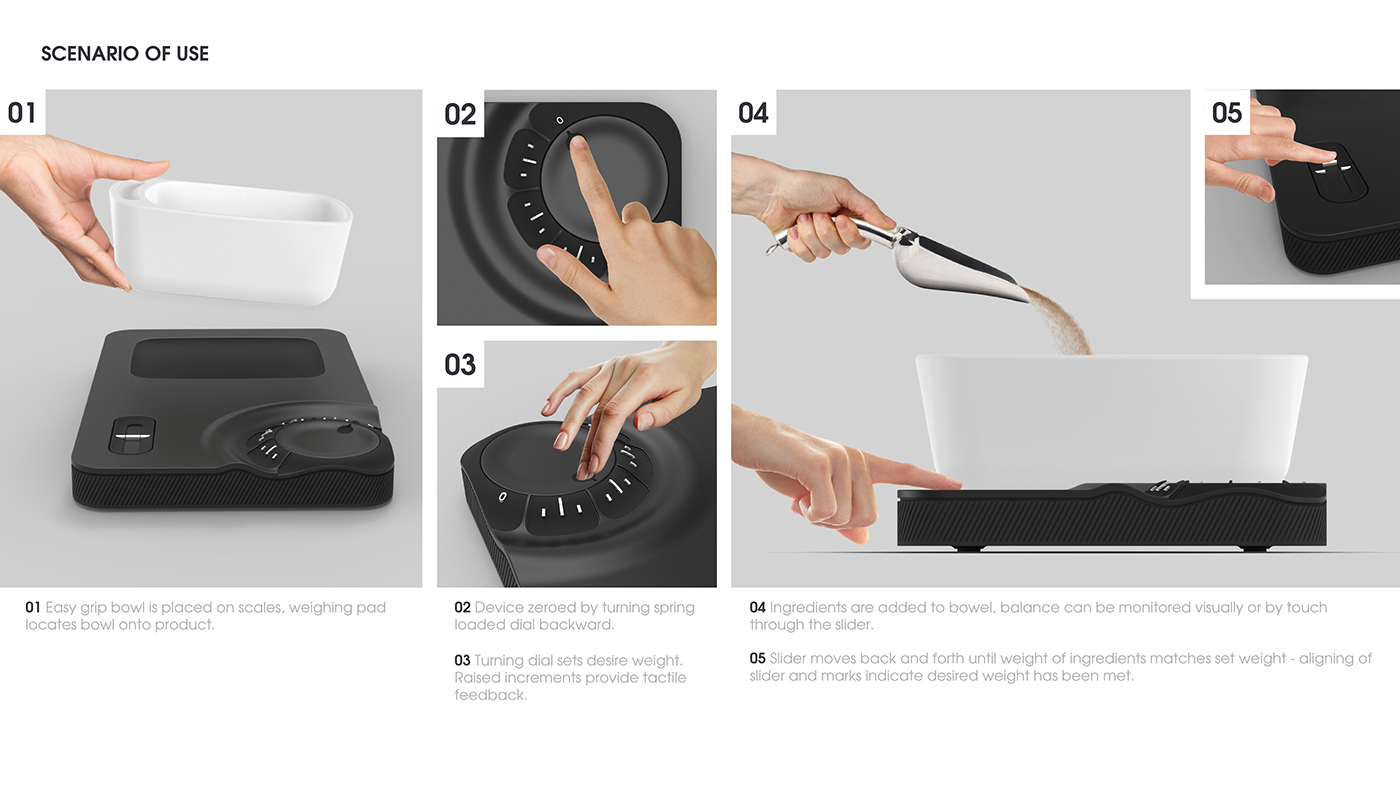 SCENARIO OF USE

01

02

03

04

05

01 Easy grip bowl is placed on scales, weighing pad locates bowl onto product.

02 Device zeroed by turning spring loaded dial backward.

03 Turning dial sets desire weight. Raised increments provide tactile feedback.

04 Ingredients are added to bowel, balance can be monitored visually or by touch through the slider.

05 Slider moves back and forth until weight of ingredients matches set weight - aligning of slider and marks indicate desired weight has been met.