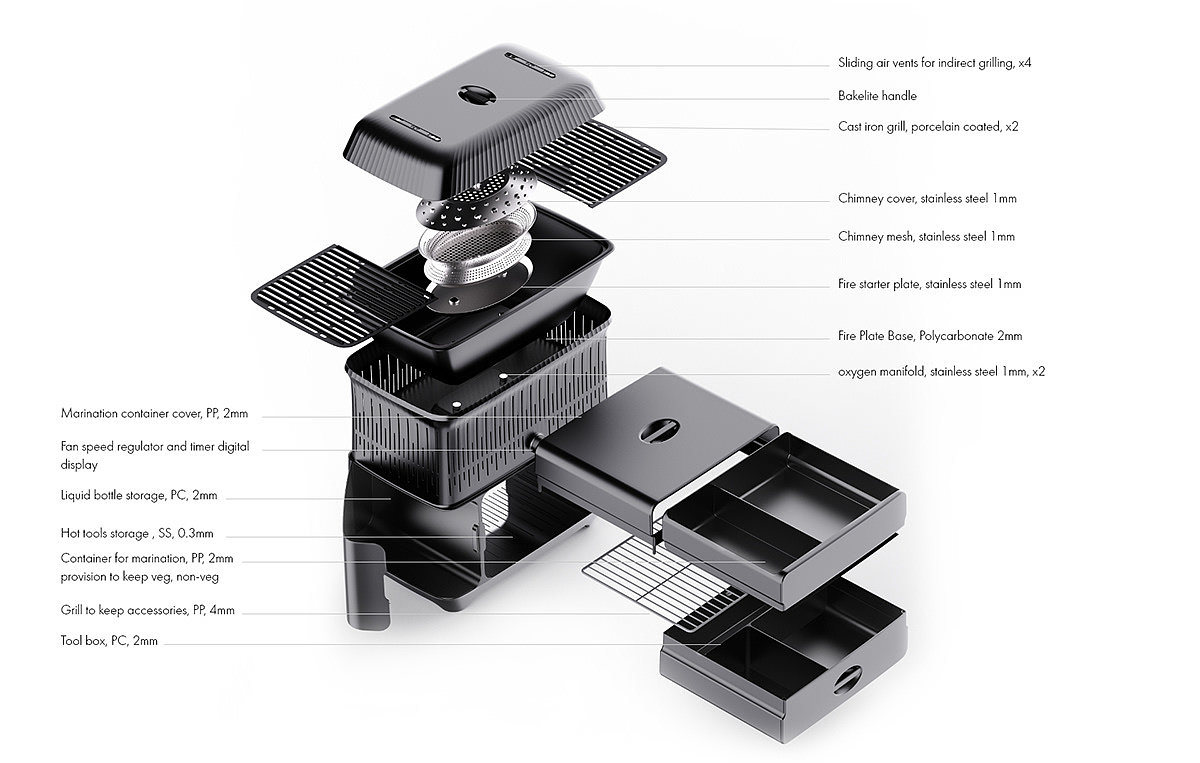 Sliding air vents for indirect grilling, x4

Bakelite handle

Cast iron grill, porcelain coated, x2

Chimney cover, stainless steel 1mm

Chimney mesh, stainless steel 1mm

Fire starter plate, stainless steel 1mm

Fire Plate Base, Polycarbonate 2mm

oxygen manifold, stainless steel 1mm, x2

Marination container cover, PP, 2mm

Fan speed regulator and timer digital display

Liquid bottle storage, PC, 2mm

Hot tools storage , SS, 0.3mm

Container for marination, PP, 2mm provision to keep veg, non-veg

Grill to keep accessories, PP, 4mm

Tool box, PC, 2mm