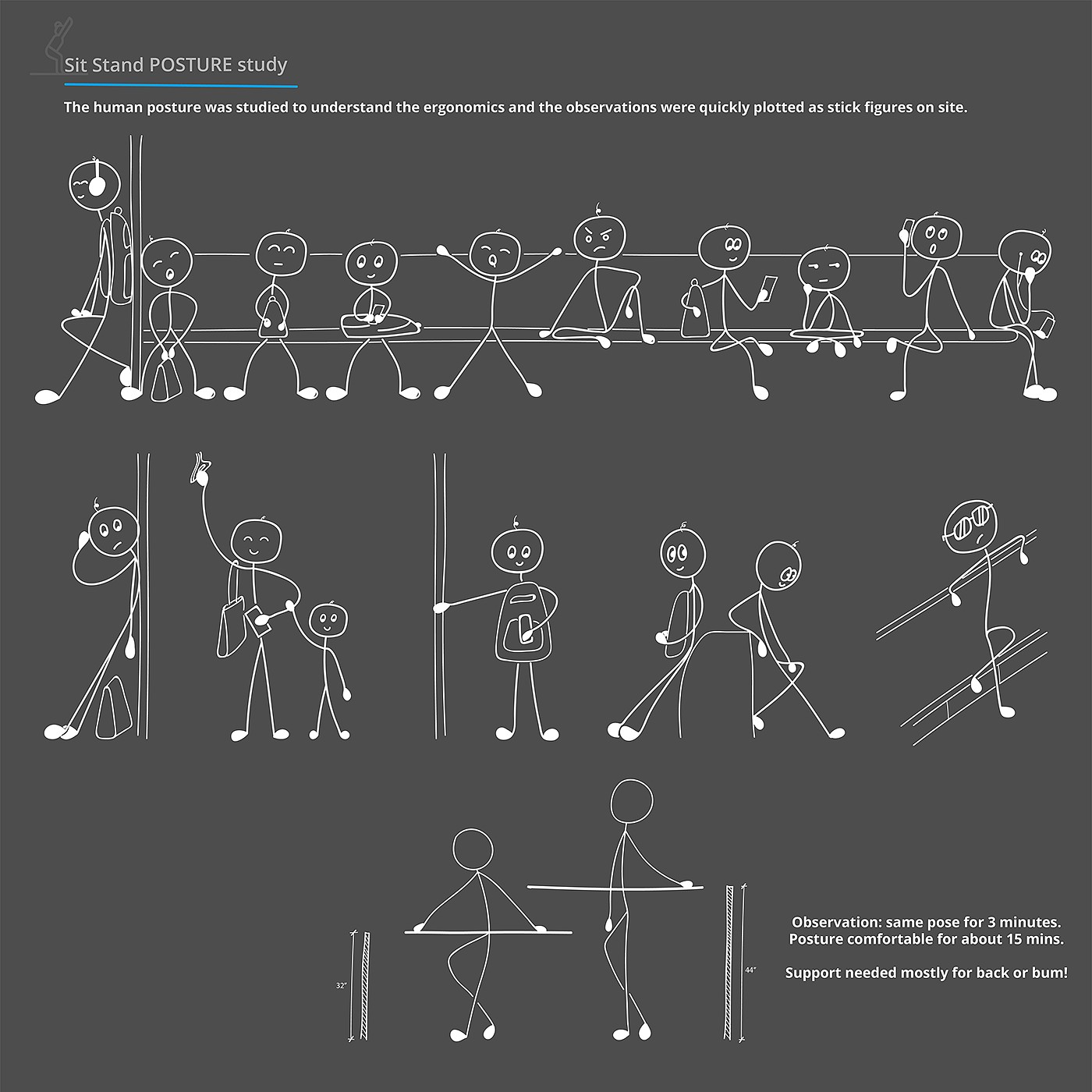 Sit Stand POSTURE study

The human posture was studied to understand the ergonomics and the observations were quickly plotted as stick figures on site.

32"

44"

Observation: same pose for 3 minutes.
Posture comfortable for about 15 mins.

Support needed mostly for back or bum!