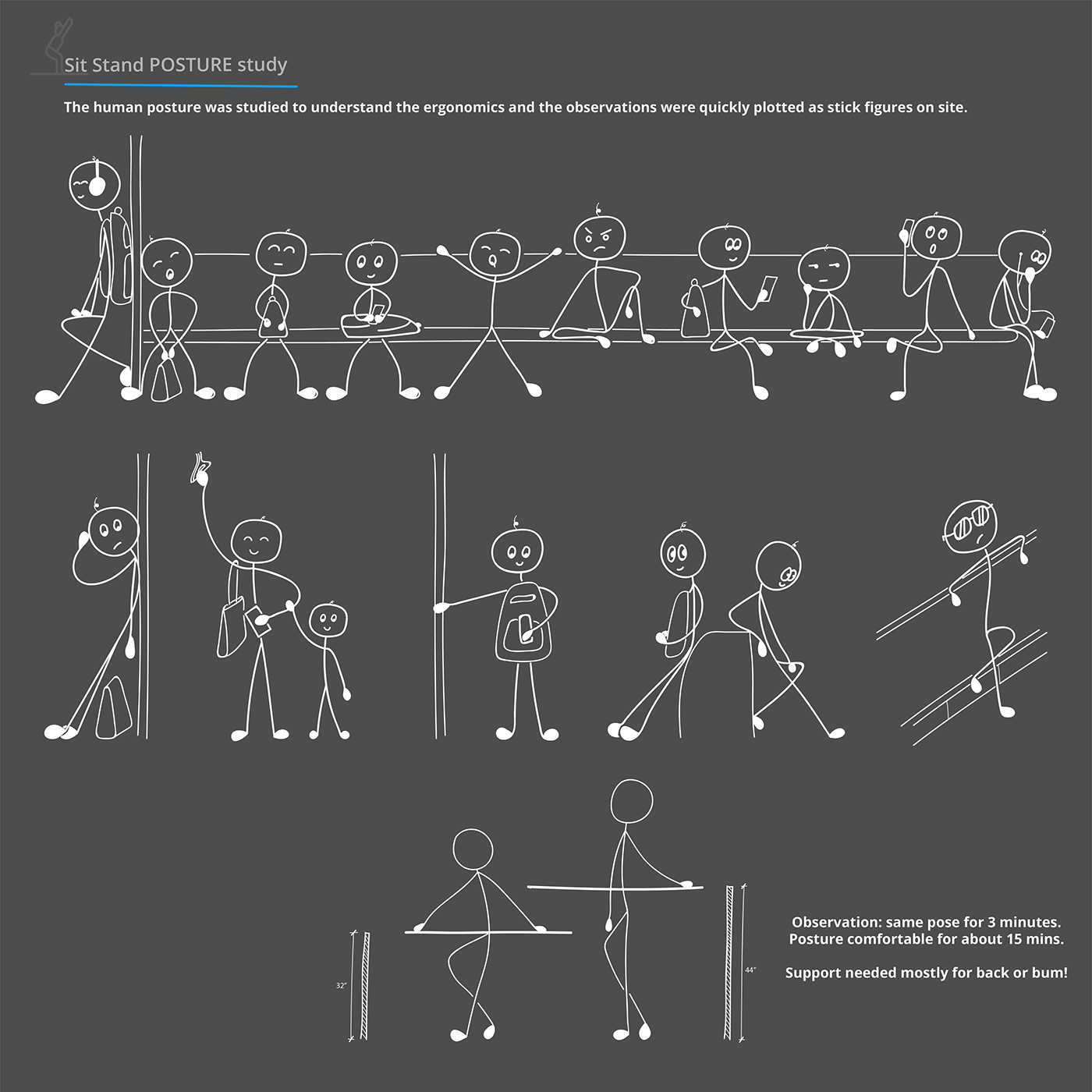 Sit Stand POSTURE study

The human posture was studied to understand the ergonomics and the observations were quickly plotted as stick figures on site.

32"

44"

Observation: same pose for 3 minutes.
Posture comfortable for about 15 mins.

Support needed mostly for back or bum!