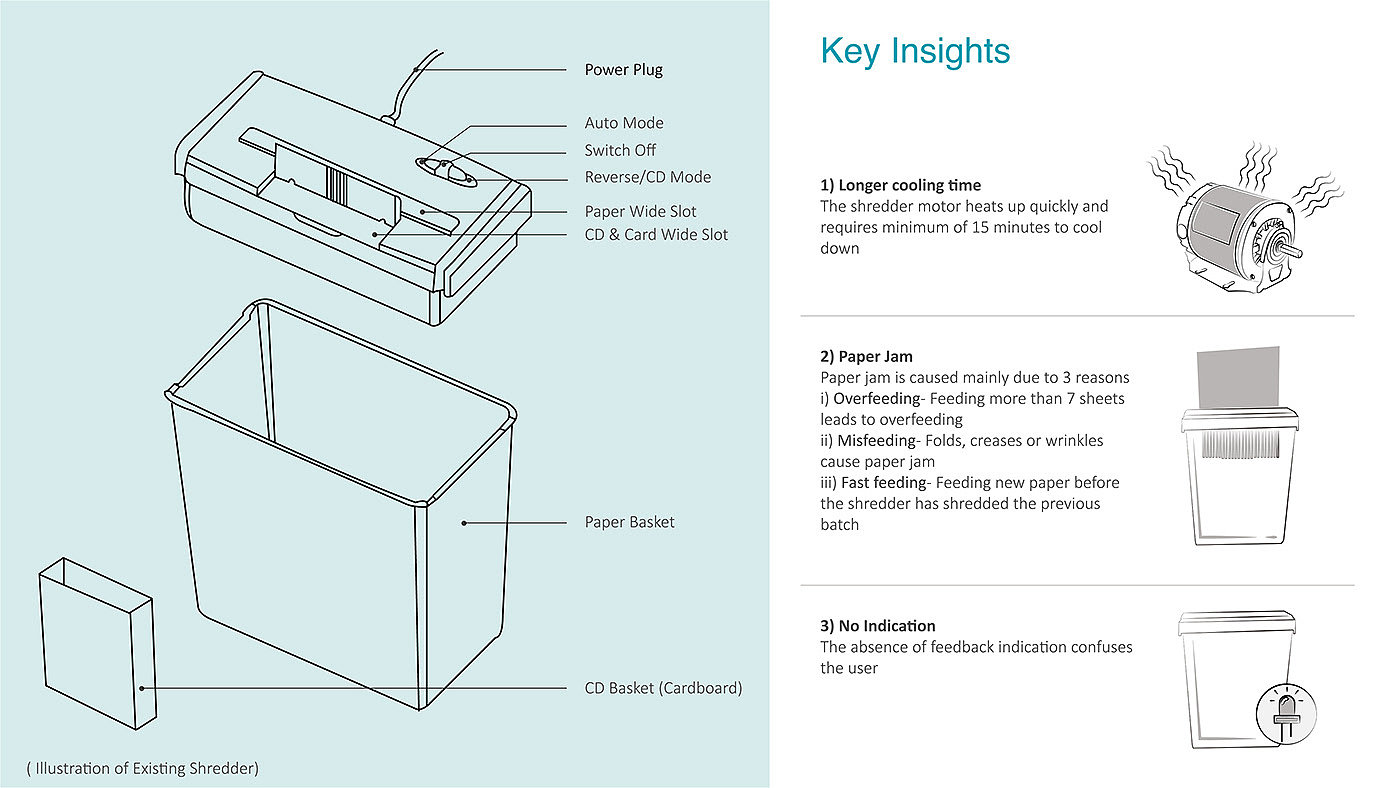 Power Plug

Auto Mode

Switch Off

Reverse/CD Mode

Paper Wide Slot

CD & Card Wide Slot

Paper Basket

CD Basket (Cardboard)

( Illustration of Existing Shredder)

Key Insights

1) Longer cooling time
The shredder motor heats up quickly and requires minimum of 15 minutes to cool down

2) Paper Jam
Paper jam is caused mainly due to 3 reasons
i) Overfeeding- Feeding more than 7 sheets leads to overfeeding
ii) Misfeeding- Folds, creases or wrinkles cause paper jam
iii) Fast feeding- Feeding new paper before the shredder has shredded the previous batch

3) No Indication
The absence of feedback indication confuses the user