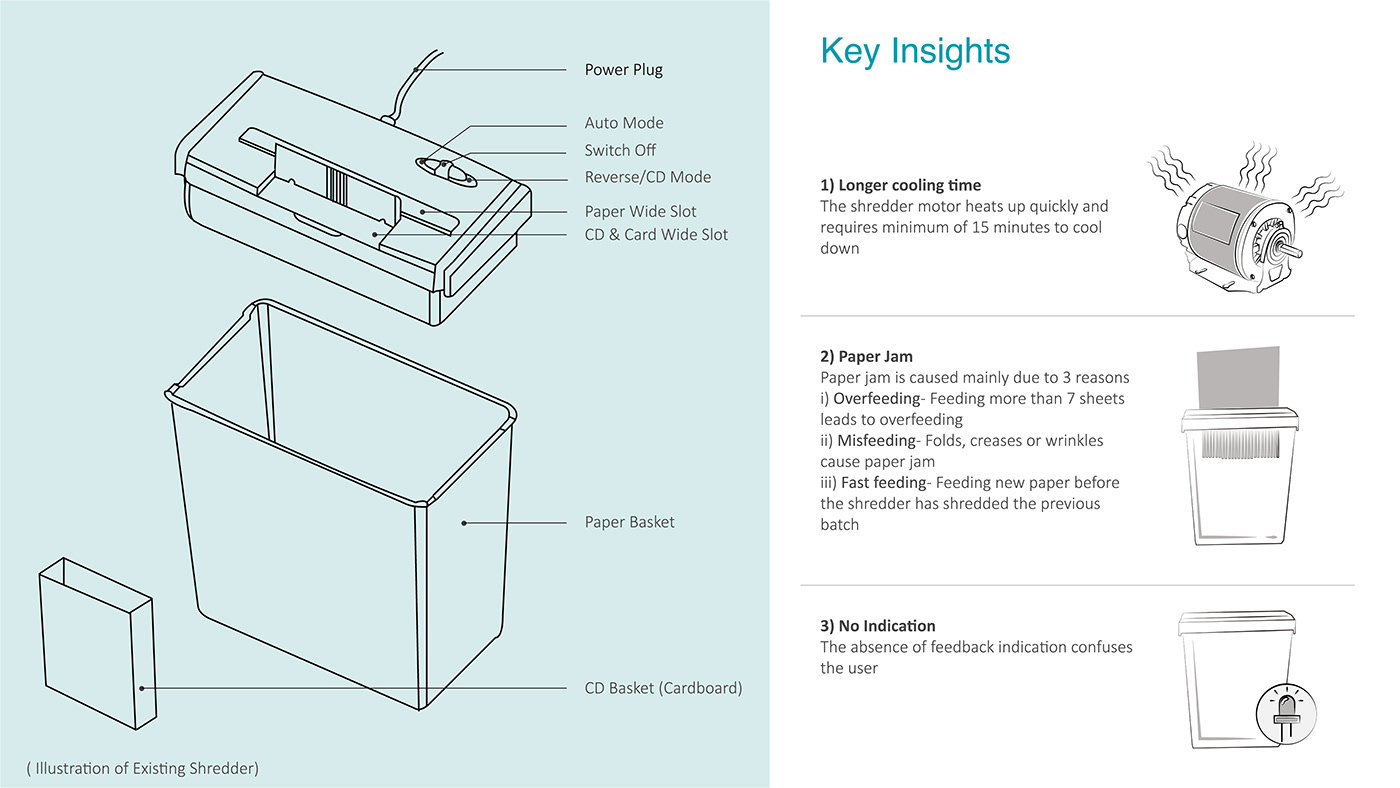 Power Plug

Auto Mode

Switch Off

Reverse/CD Mode

Paper Wide Slot

CD & Card Wide Slot

Paper Basket

CD Basket (Cardboard)

( Illustration of Existing Shredder)

Key Insights

1) Longer cooling time
The shredder motor heats up quickly and requires minimum of 15 minutes to cool down

2) Paper Jam
Paper jam is caused mainly due to 3 reasons
i) Overfeeding- Feeding more than 7 sheets leads to overfeeding
ii) Misfeeding- Folds, creases or wrinkles cause paper jam
iii) Fast feeding- Feeding new paper before the shredder has shredded the previous batch

3) No Indication
The absence of feedback indication confuses the user