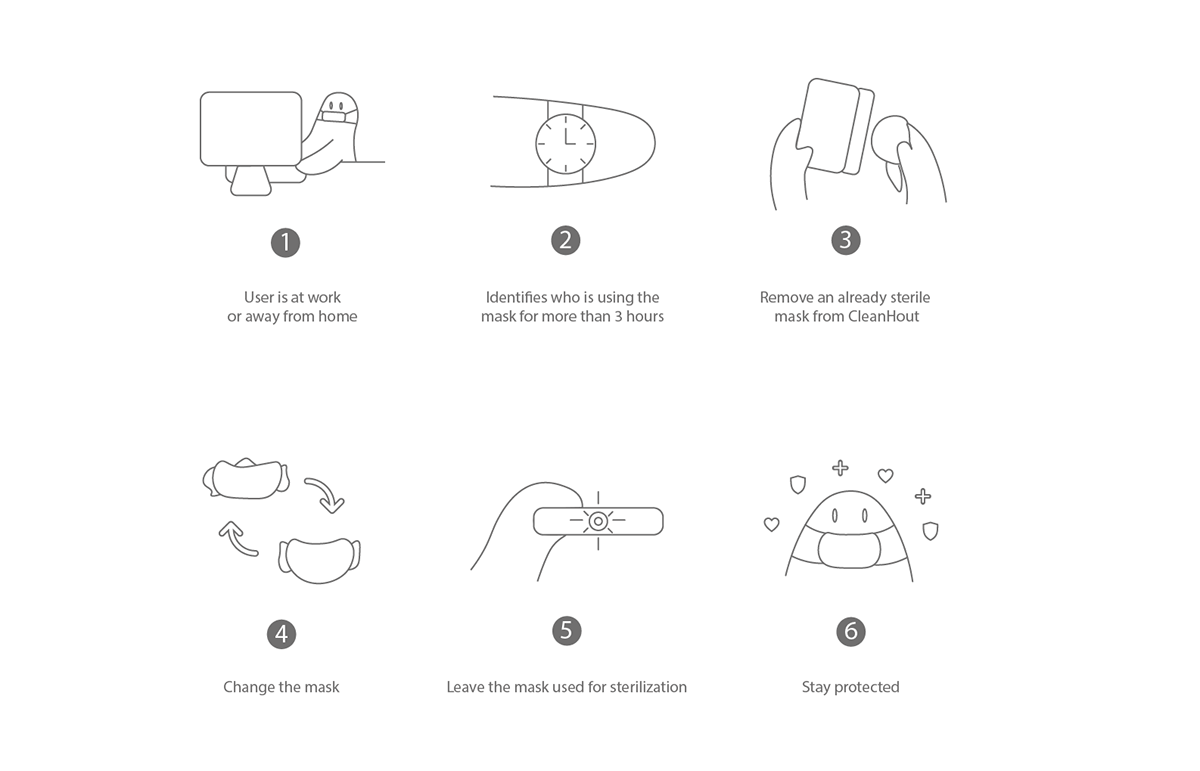 1

User is at work
or away from home

2

Identifies who is using the
mask for more than 3 hours

3

Remove an already sterile
mask from CleanHout

4

Change the mask

5

Leave the mask used for sterilization

6

Stay protected