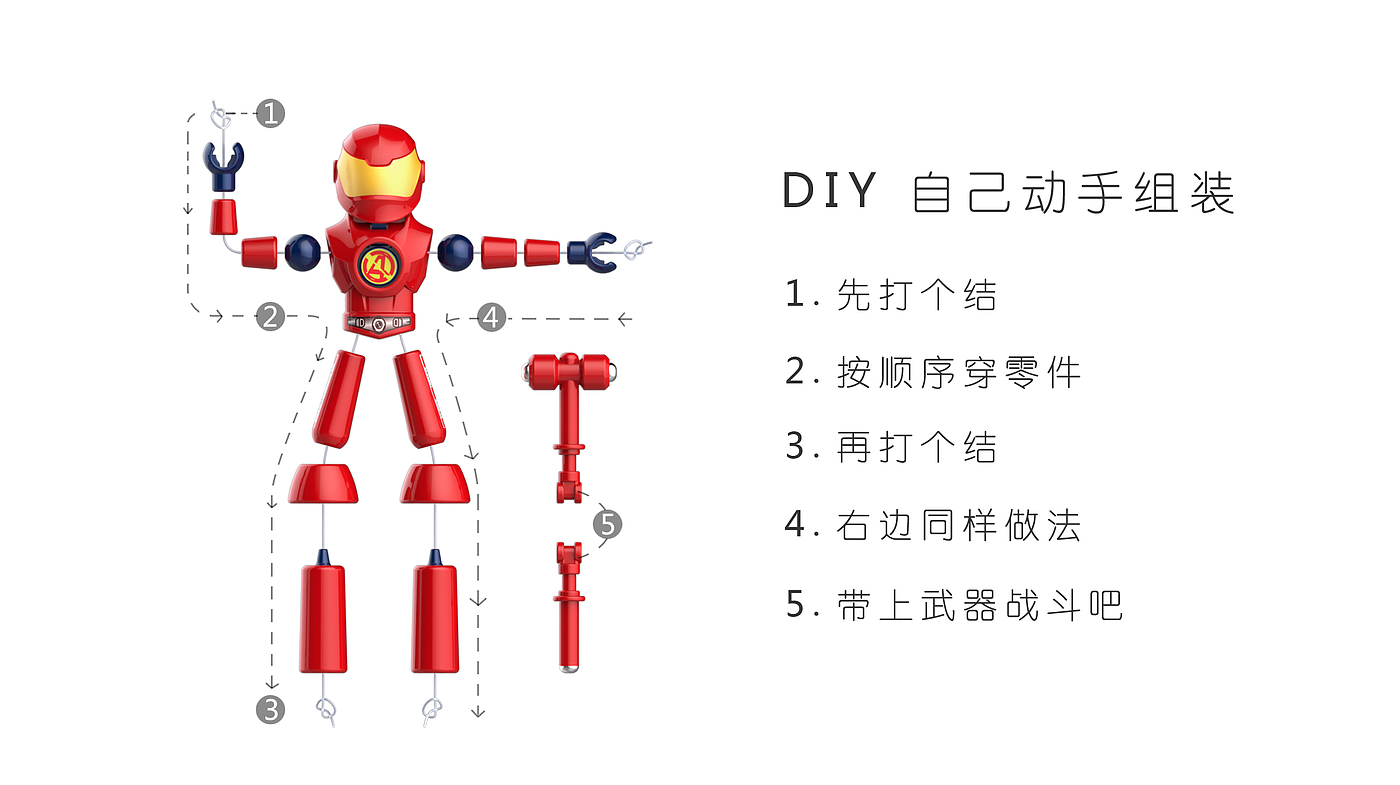 1

2

4

5

3

DIY 自己动手组装

1. 先打个结

2. 按顺序穿零件

3. 再打个结

4. 右边同样做法

5. 带上武器战斗吧