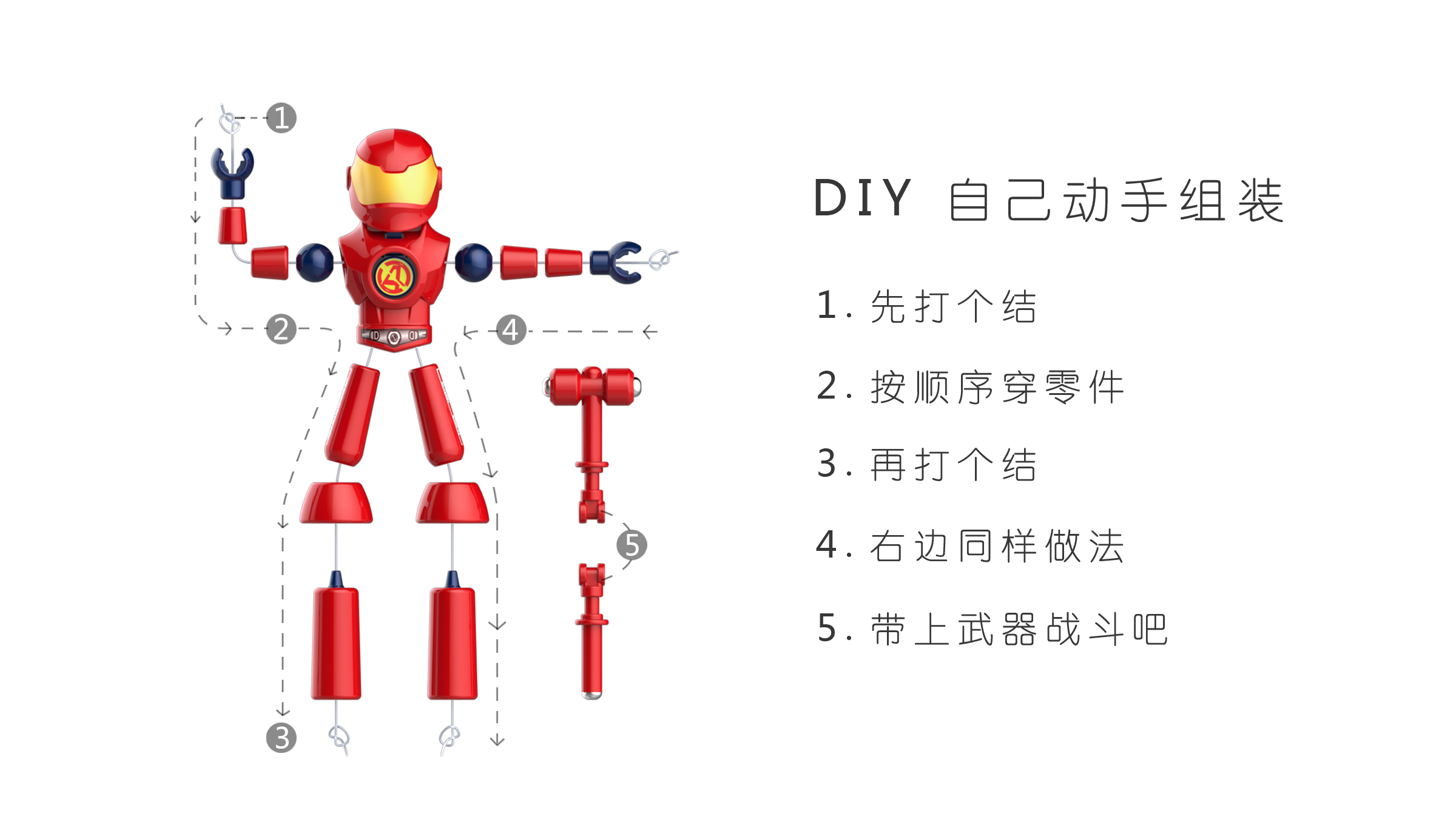 1

2

4

5

3

DIY 自己动手组装

1. 先打个结

2. 按顺序穿零件

3. 再打个结

4. 右边同样做法

5. 带上武器战斗吧