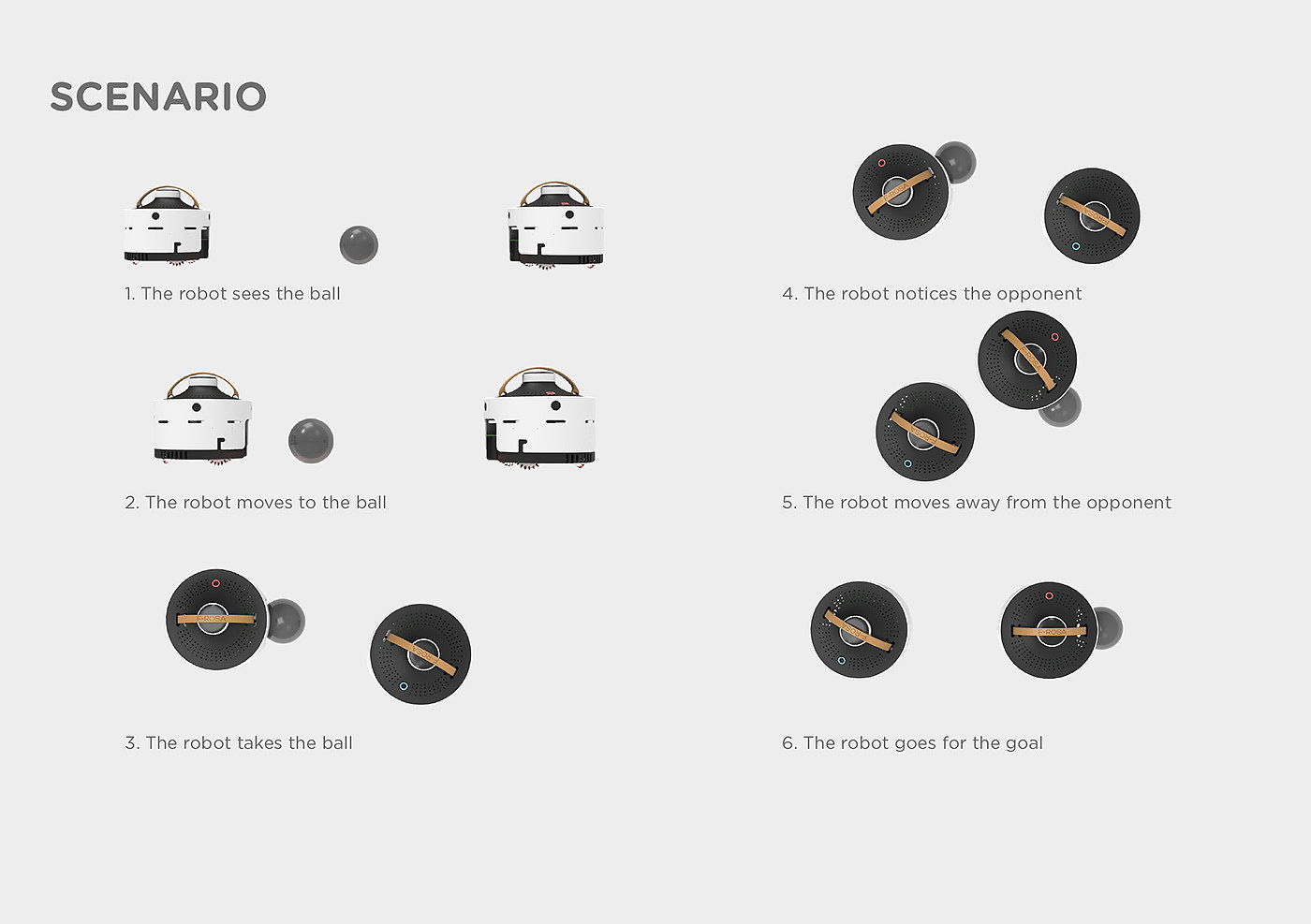 SCENARIO

1. The robot sees the ball

2. The robot moves to the ball

3. The robot takes the ball

4. The robot notices the opponent

5. The robot moves away from the opponent

6. The robot goes for the goal