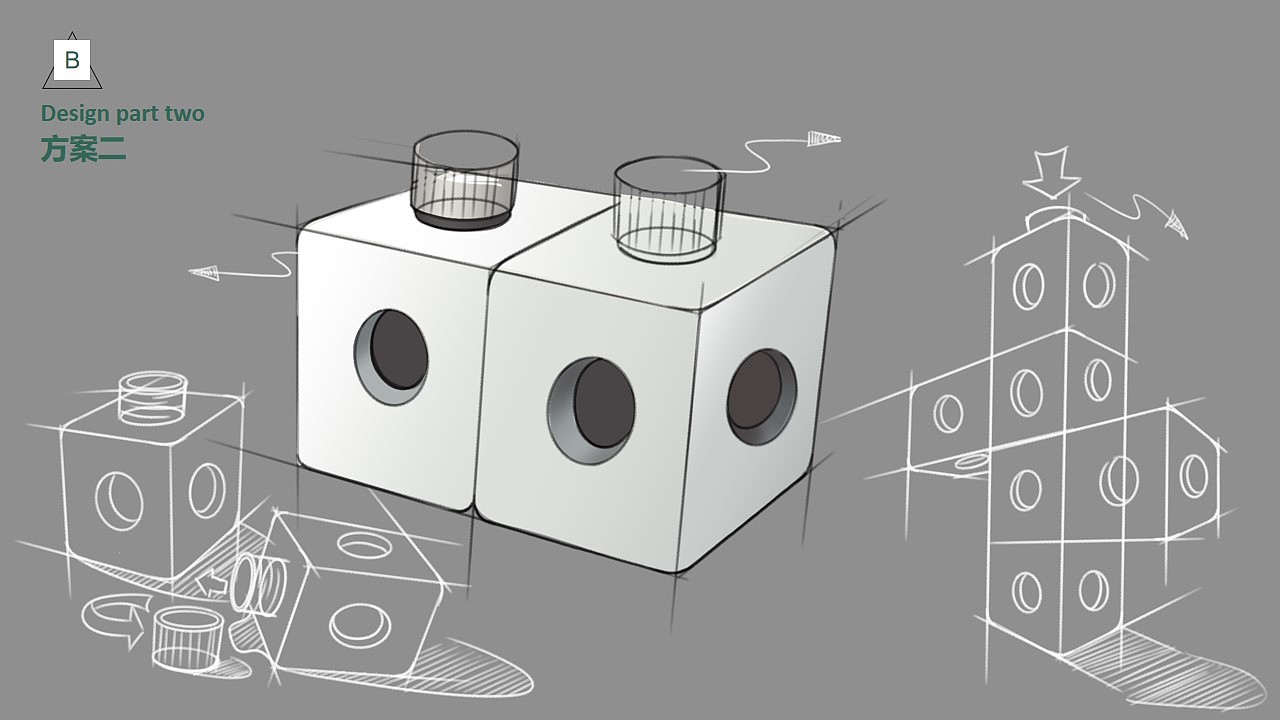 B

Design part two
方案二