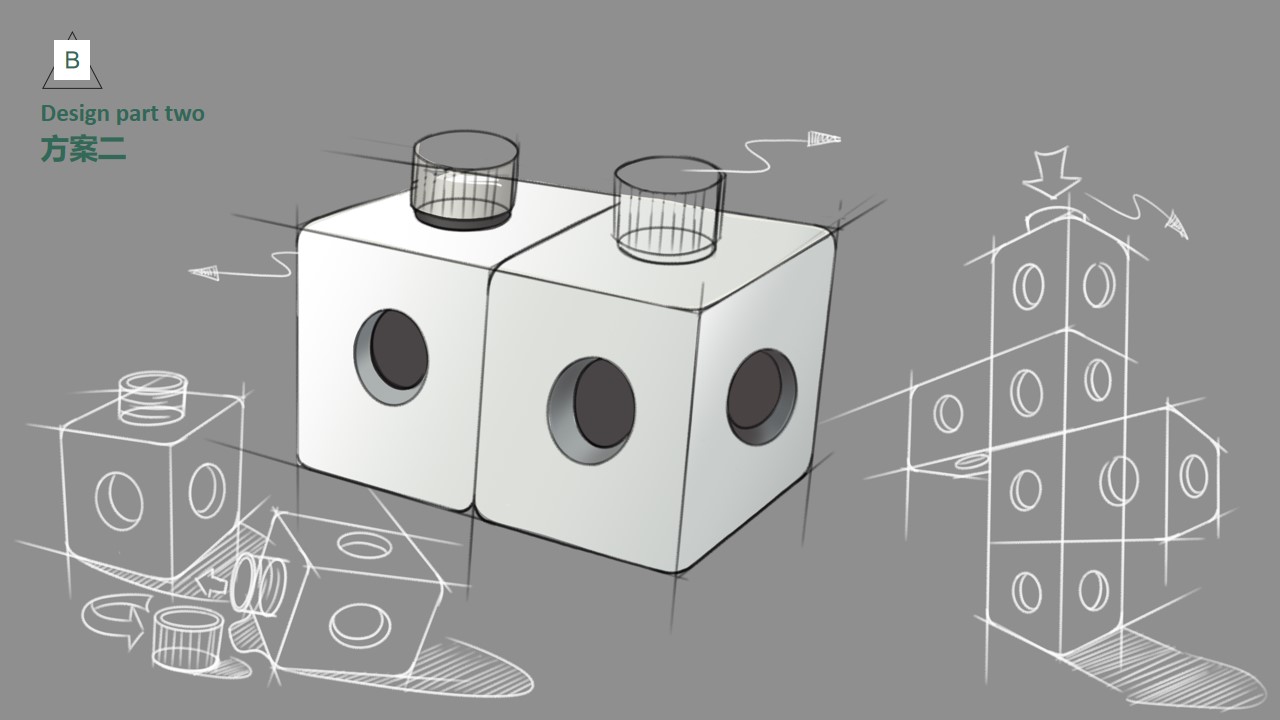 B

Design part two
方案二