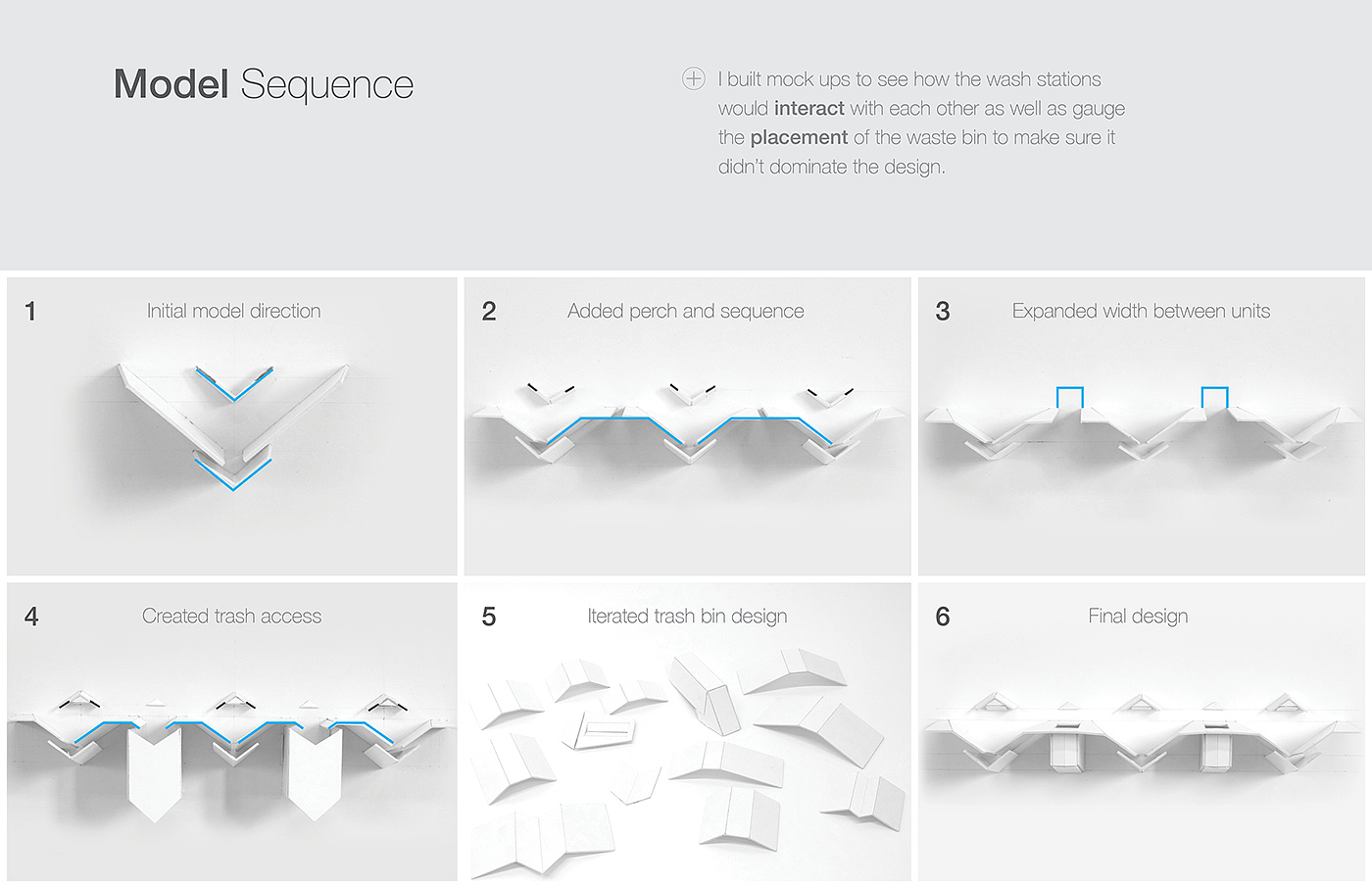 Model Sequence

I built mock ups to see how the wash stations would interact with each other as well as gauge the placement of the waste bin to make sure it didn't dominate the design.

1 Initial model direction

2 Added perch and sequence

3 Expanded width between units

4 Created trash access

5 Iterated trash bin design

6 Final design