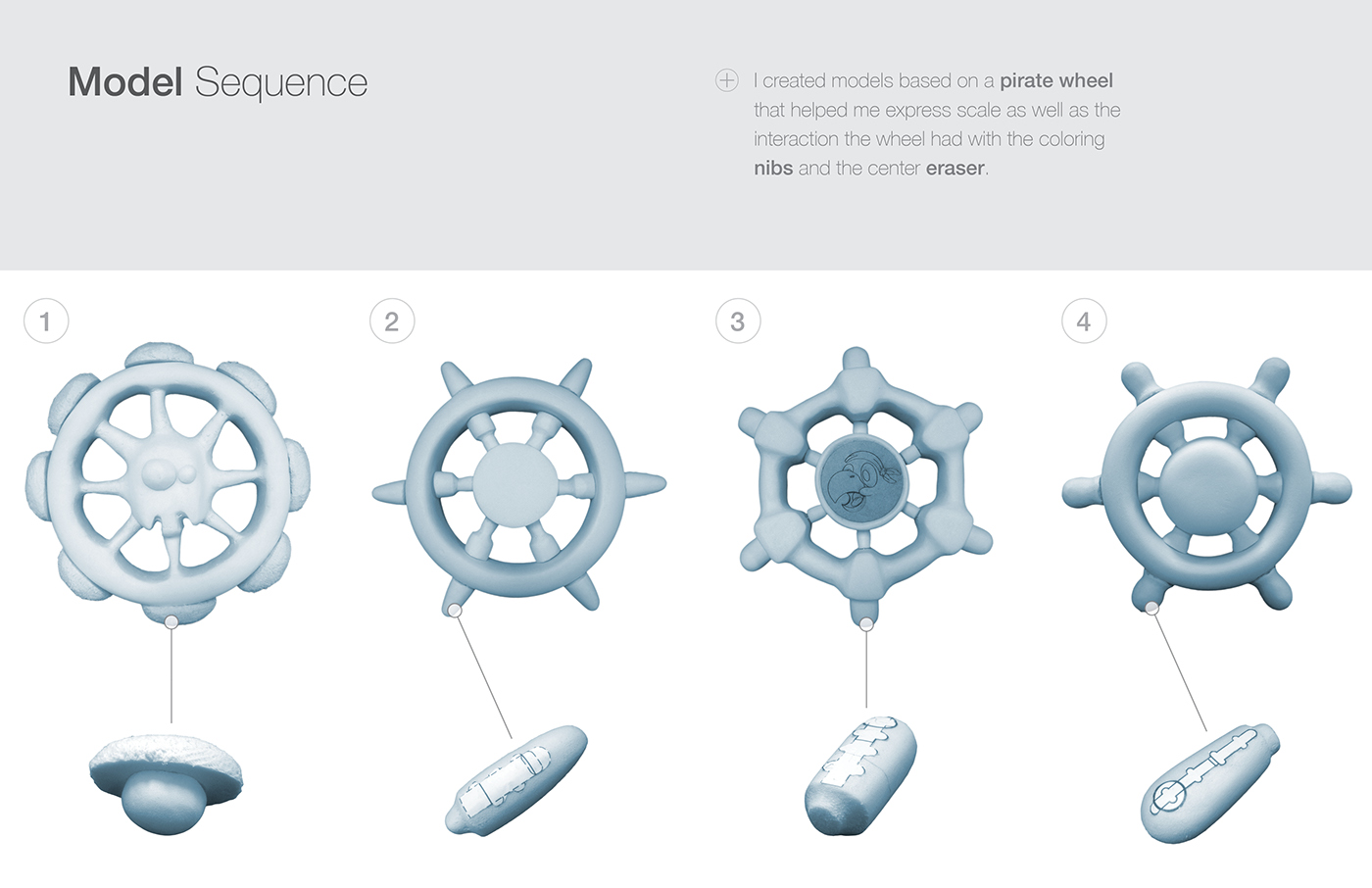 Model Sequence

I created models based on a pirate wheel that helped me express scale as well as the interaction the wheel had with the coloring nibs and the center eraser.

1

2

3

4