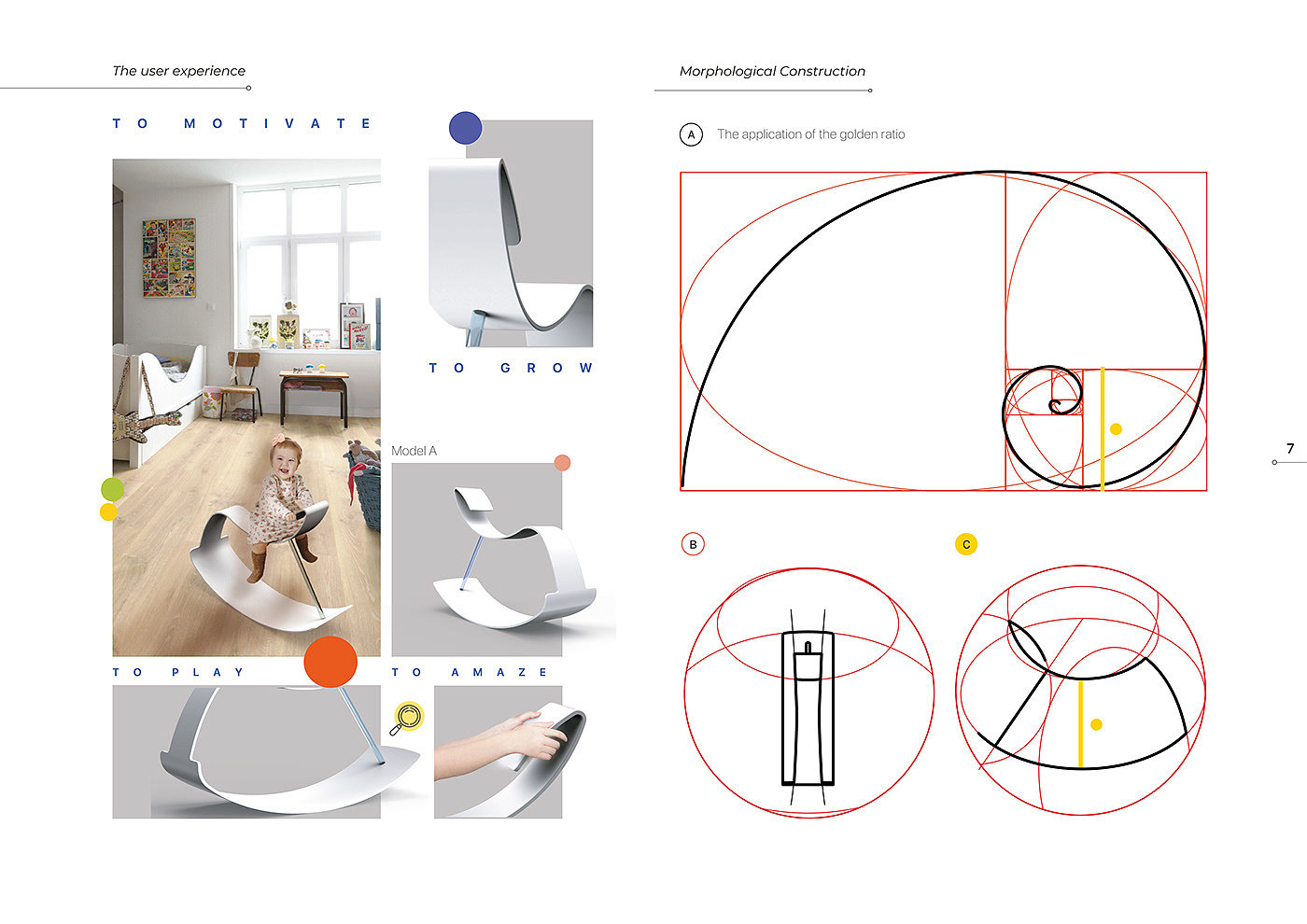 The user experience

TO MOTIVATE

TO GROW

Model A

TO PLAY

TO AMAZE

Morphological Construction

A The application of the golden ratio

7

B

C