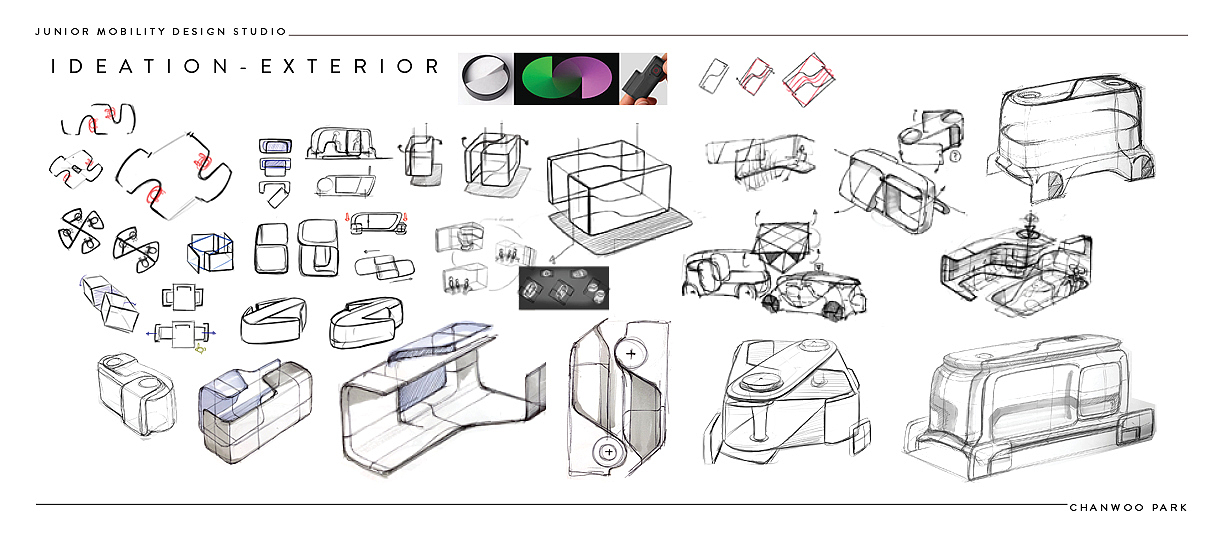 JUNIOR MOBILITY DESIGN STUDIO

IDEATION-EXTERIOR

CHANWOO PARK