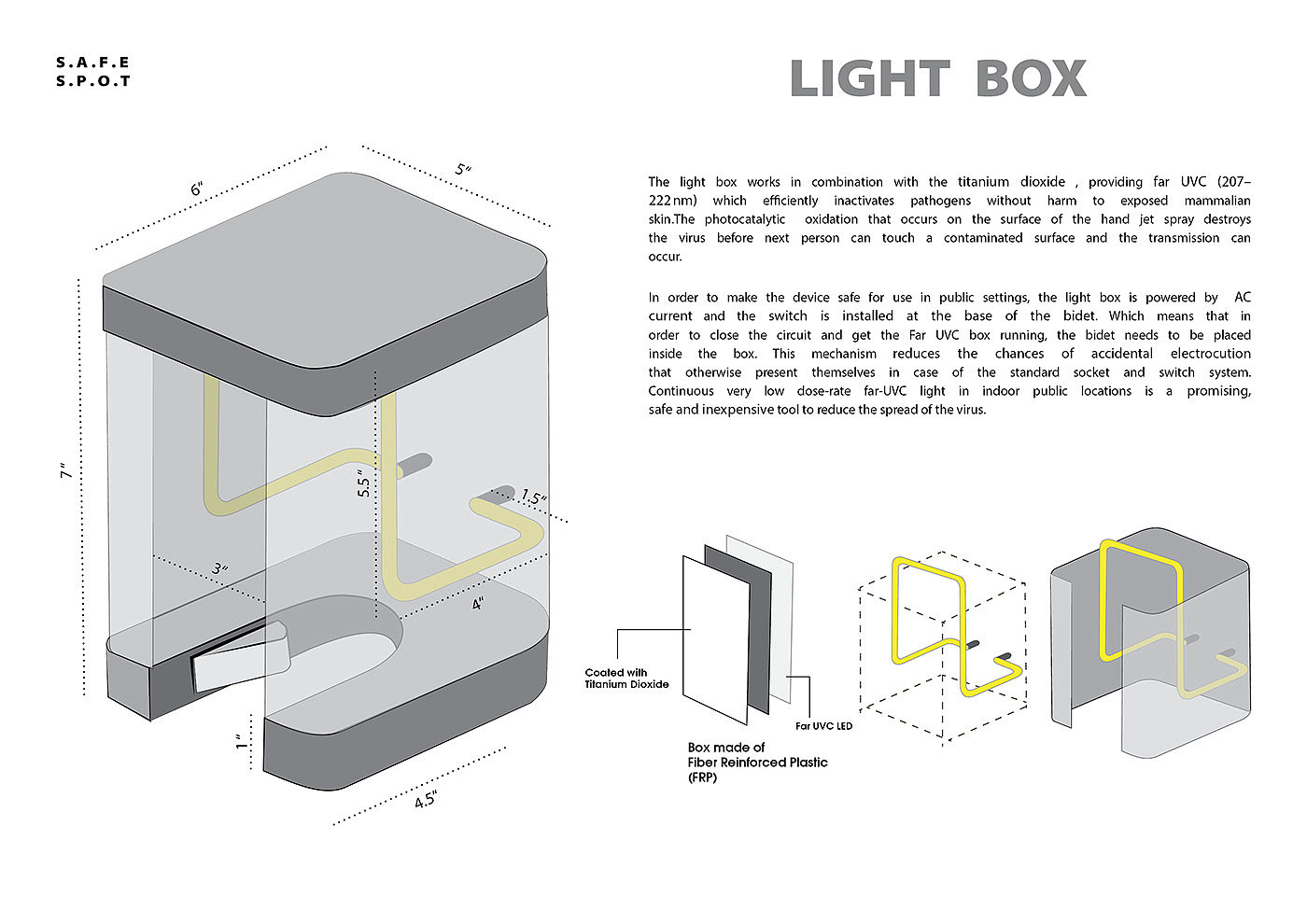 S.A.F.E
S.P.O.T

LIGHT BOX

The light box works in combination with the titanium dioxide , providing far UVC (207–222 nm) which efficiently inactivates pathogens without harm to exposed mammalian skin.The photocatalytic oxidation that occurs on the surface of the hand jet spray destroys the virus before next person can touch a contaminated surface and the transmission can occur.

In order to make the device safe for use in public settings, the light box is powered by AC current and the switch is installed at the base of the bidet. Which means that in order to close the circuit and get the Far UVC box running, the bidet needs to be placed inside the box. This mechanism reduces the chances of accidental electrocution that otherwise present themselves in case of the standard socket and switch system. Continuous very low dose-rate far-UVC light in indoor public locations is a promising, safe and inexpensive tool to reduce the spread of the virus.

6"
5"
7"
5.5"
1.5"
3"
4"
1"
4.5"

Coated with Titanium Dioxide
Far UVC LED
Box made of Fiber Reinforced Plastic (FRP)