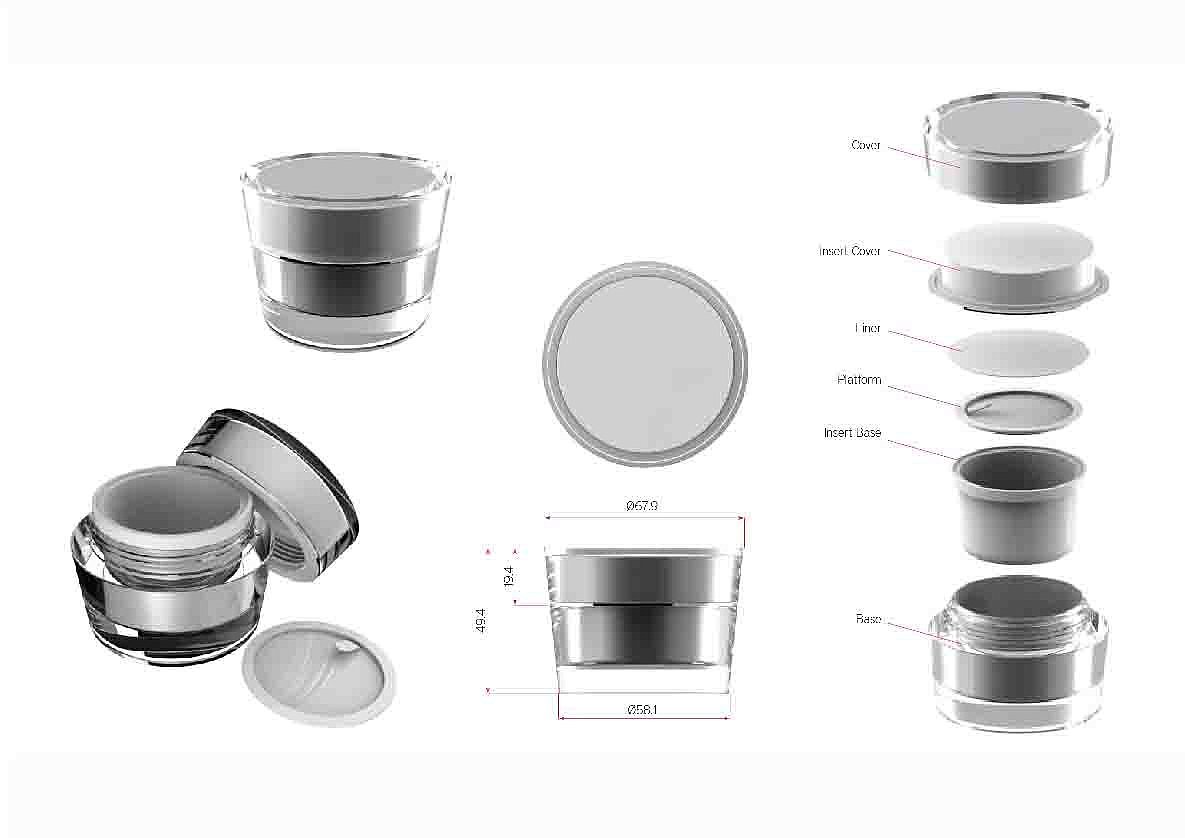 Ø67.9

19.4

49.4

Ø58.1

Cover

Insert Cover

Liner

Platform

Insert Base

Base