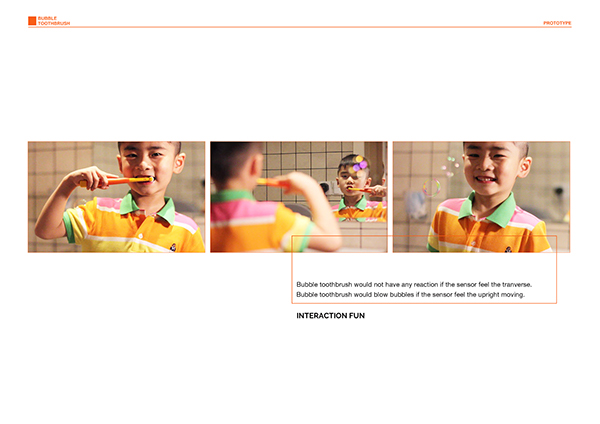 BUBBLE
TOOTHBRUSH

PROTOTYPE

Bubble toothbrush would not have any reaction if the sensor feel the tranverse.
Bubble toothbrush would blow bubbles if the sensor feel the upright moving.

INTERACTION FUN