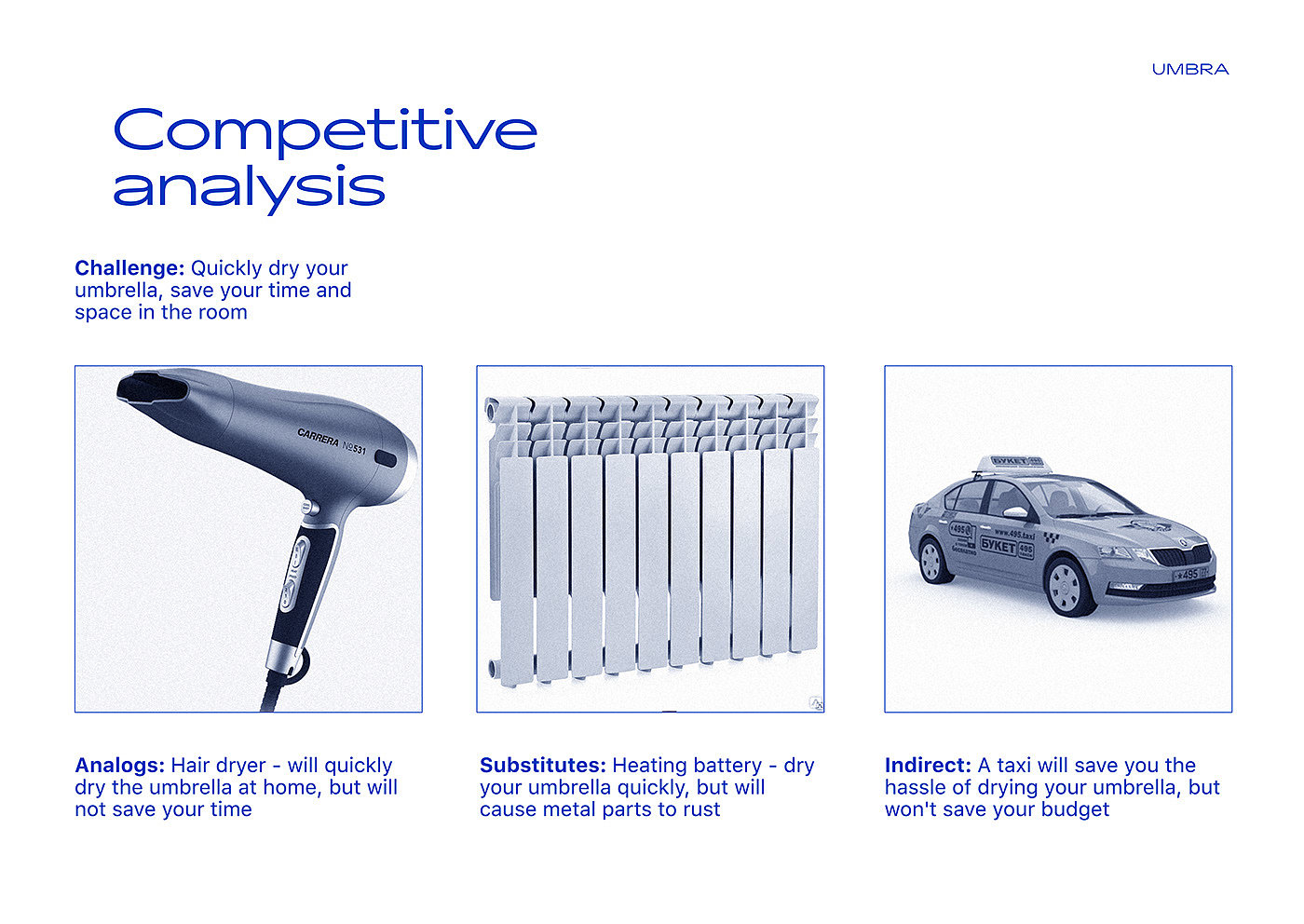 UMBRA

Competitive analysis

**Challenge:** Quickly dry your umbrella, save your time and space in the room

CARRERA №531

БУКЕТ

www.495.taxi

БУКЕТ 495

495

**Analogs:** Hair dryer - will quickly dry the umbrella at home, but will not save your time

**Substitutes:** Heating battery - dry your umbrella quickly, but will cause metal parts to rust

**Indirect:** A taxi will save you the hassle of drying your umbrella, but won't save your budget