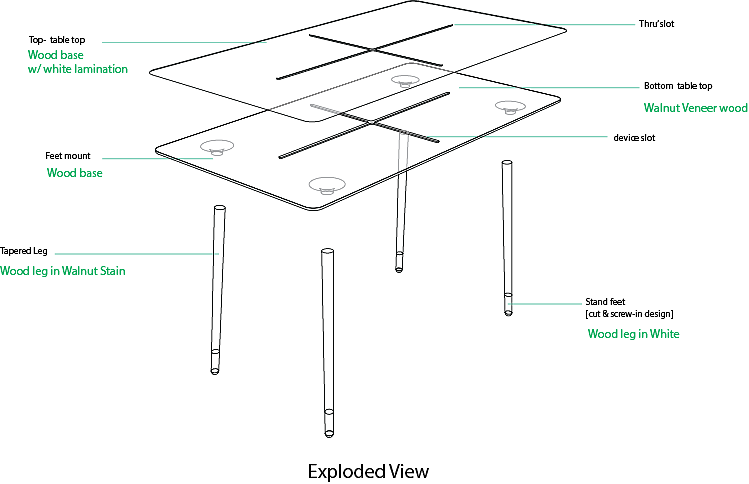 Top- table top
Wood base
w/ white lamination

Thru'slot

Bottom table top
Walnut Veneer wood

device slot

Feet mount
Wood base

Tapered Leg
Wood leg in Walnut Stain

Stand feet
[cut & screw-in design]
Wood leg in White

Exploded View