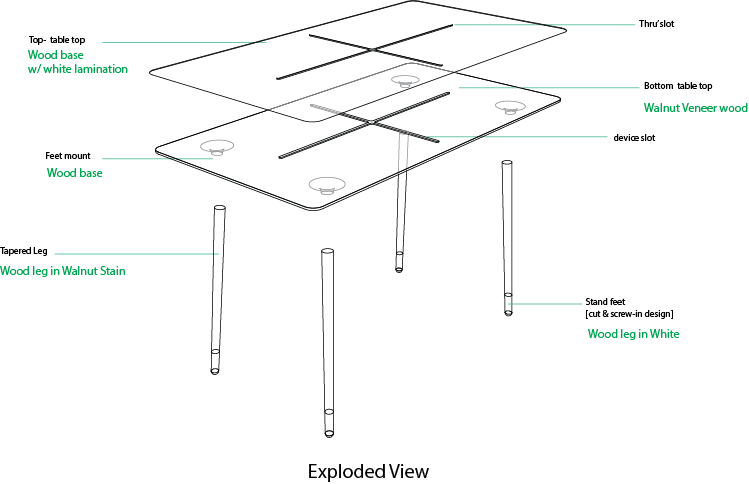 Top- table top
Wood base
w/ white lamination

Thru'slot

Bottom table top
Walnut Veneer wood

device slot

Feet mount
Wood base

Tapered Leg
Wood leg in Walnut Stain

Stand feet
[cut & screw-in design]
Wood leg in White

Exploded View