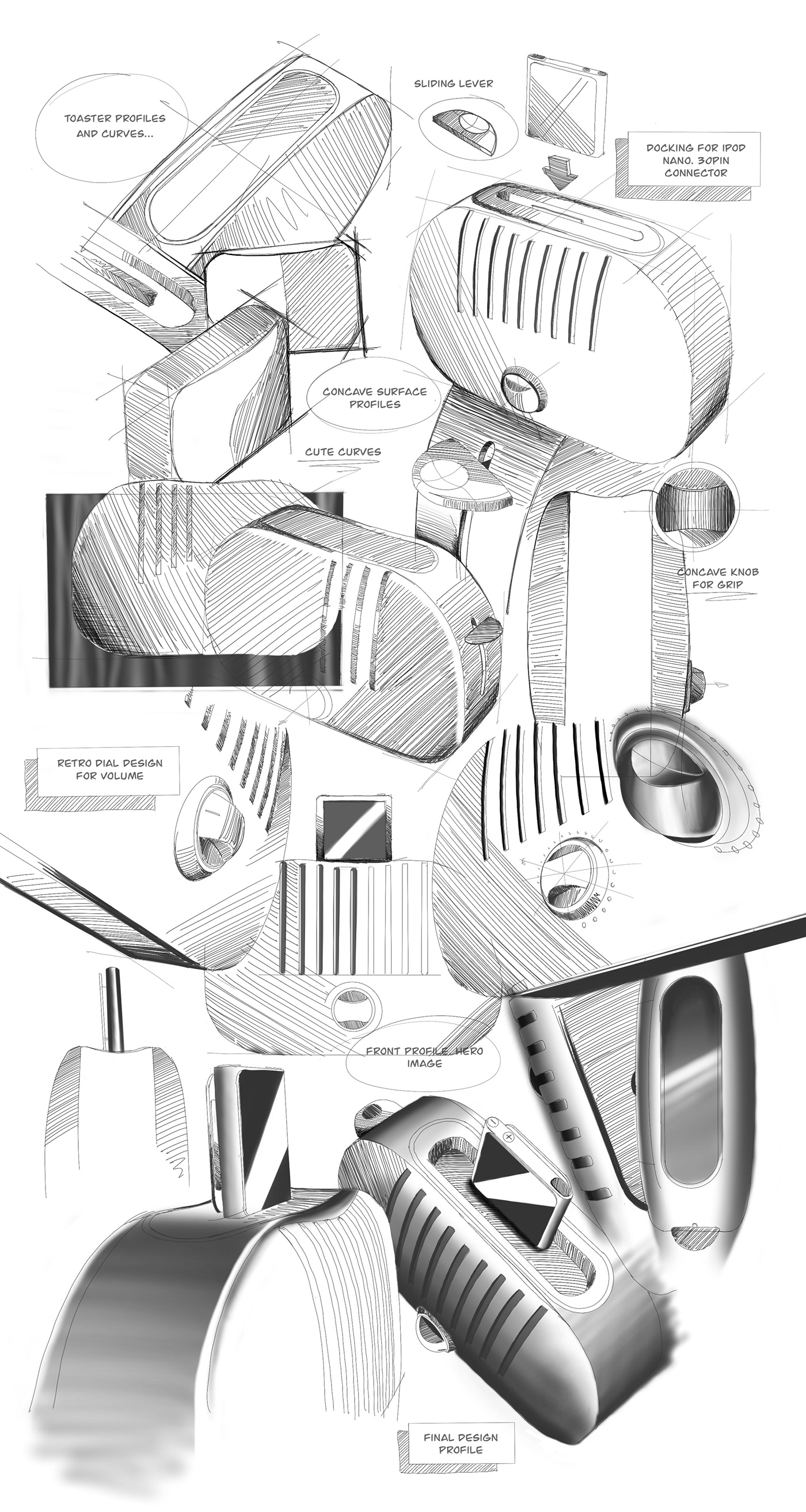 TOASTER PROFILES AND CURVES...

SLIDING LEVER

DOCKING FOR IPOD NANO. 30PIN CONNECTOR

CONCAVE SURFACE PROFILES

CUTE CURVES

CONCAVE KNOB FOR GRIP

RETRO DIAL DESIGN FOR VOLUME

FRONT PROFILE. HERO IMAGE

FINAL DESIGN PROFILE