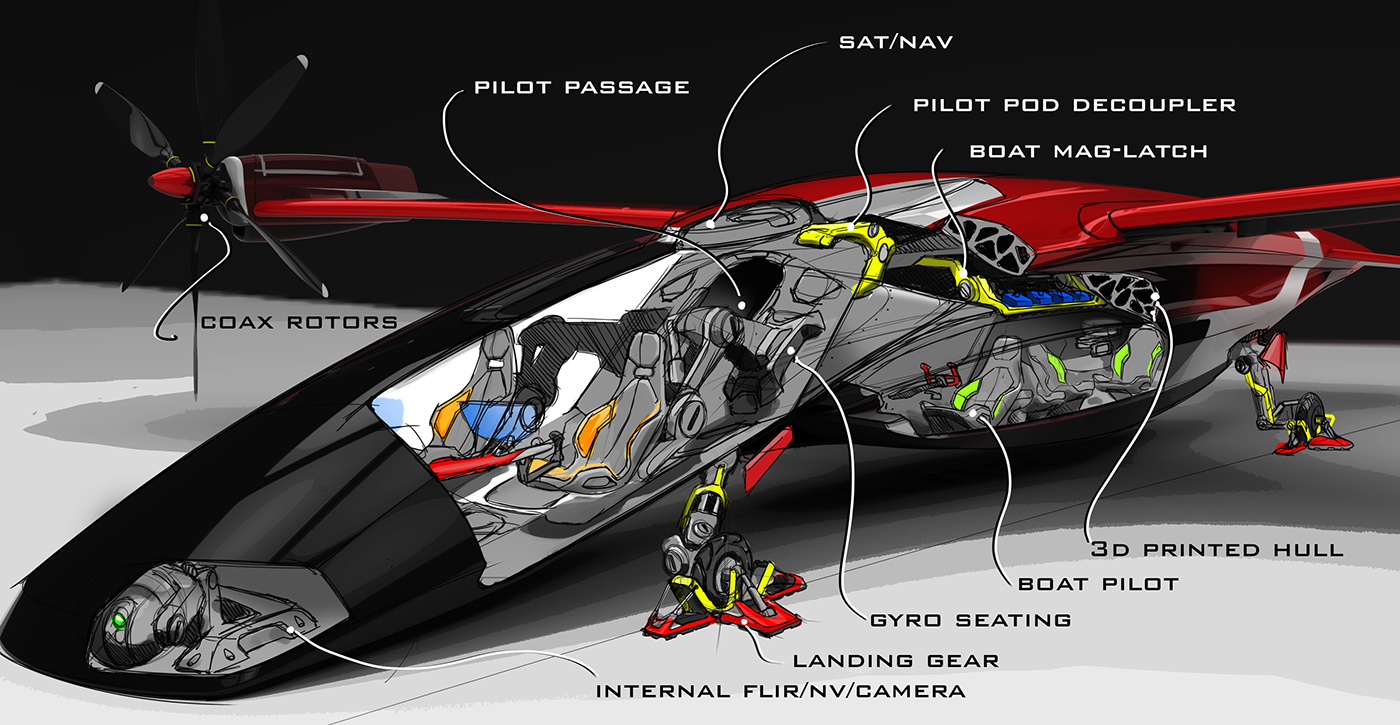 SAT/NAV

PILOT PASSAGE

PILOT POD DECOUPLER

BOAT MAG-LATCH

COAX ROTORS

3D PRINTED HULL

BOAT PILOT

GYRO SEATING

LANDING GEAR

INTERNAL FLIR/NV/CAMERA