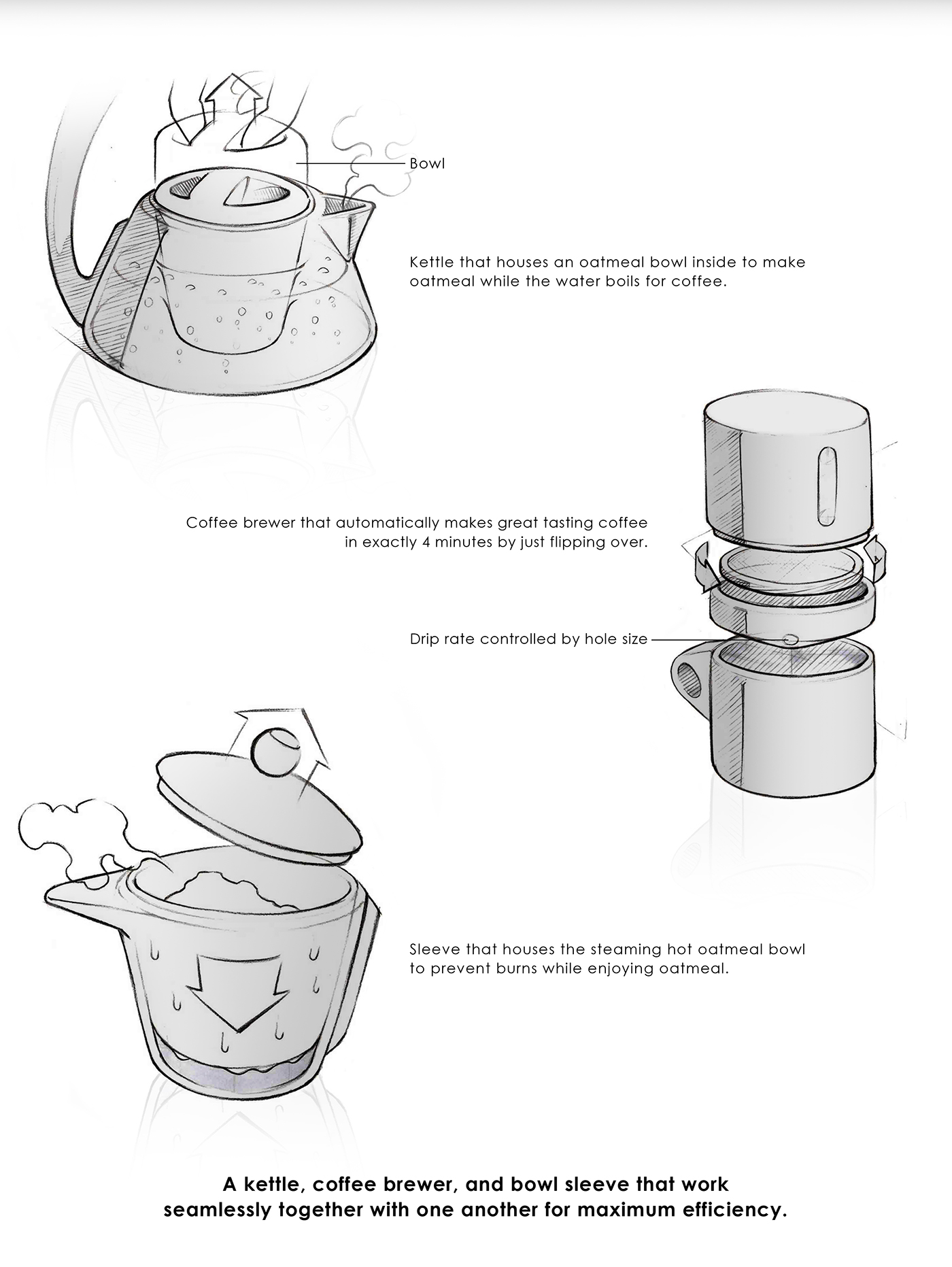 Bowl

Kettle that houses an oatmeal bowl inside to make oatmeal while the water boils for coffee.

Coffee brewer that automatically makes great tasting coffee in exactly 4 minutes by just flipping over.

Drip rate controlled by hole size

Sleeve that houses the steaming hot oatmeal bowl to prevent burns while enjoying oatmeal.

A kettle, coffee brewer, and bowl sleeve that work seamlessly together with one another for maximum efficiency.