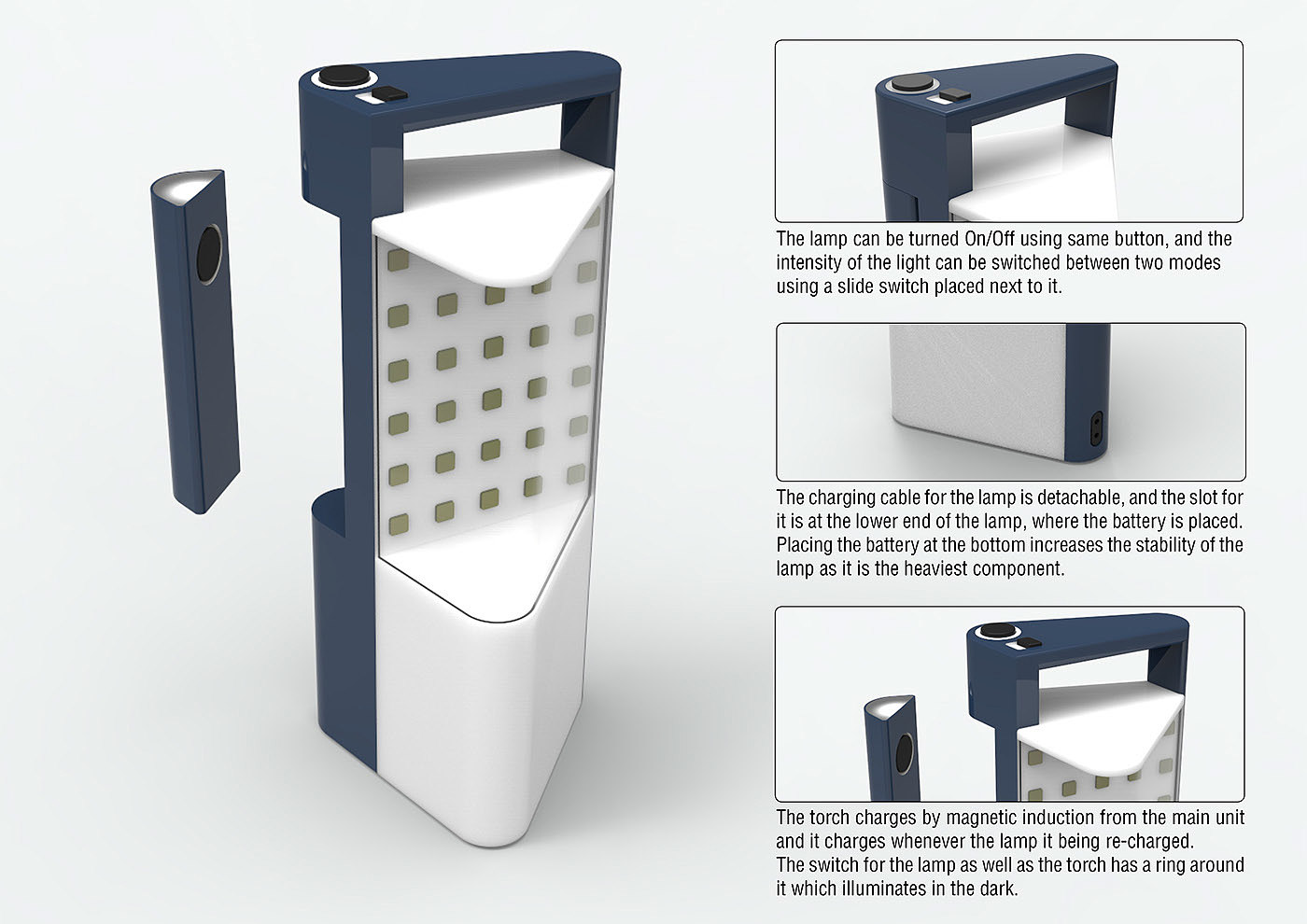 The lamp can be turned On/Off using same button, and the intensity of the light can be switched between two modes using a slide switch placed next to it.

The charging cable for the lamp is detachable, and the slot for it is at the lower end of the lamp, where the battery is placed. Placing the battery at the bottom increases the stability of the lamp as it is the heaviest component.

The torch charges by magnetic induction from the main unit and it charges whenever the lamp it being re-charged.
The switch for the lamp as well as the torch has a ring around it which illuminates in the dark.