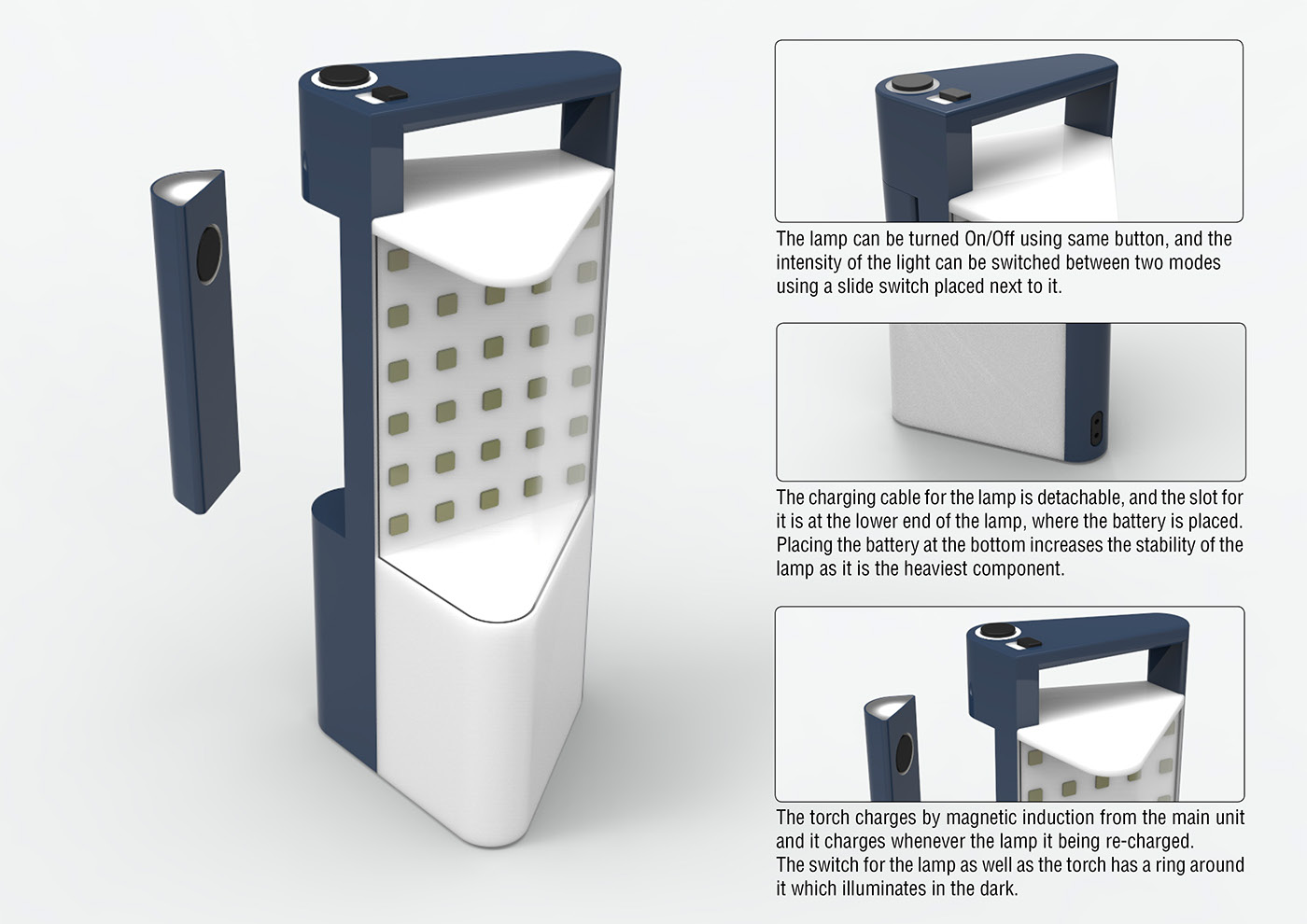 The lamp can be turned On/Off using same button, and the intensity of the light can be switched between two modes using a slide switch placed next to it.

The charging cable for the lamp is detachable, and the slot for it is at the lower end of the lamp, where the battery is placed. Placing the battery at the bottom increases the stability of the lamp as it is the heaviest component.

The torch charges by magnetic induction from the main unit and it charges whenever the lamp it being re-charged.
The switch for the lamp as well as the torch has a ring around it which illuminates in the dark.