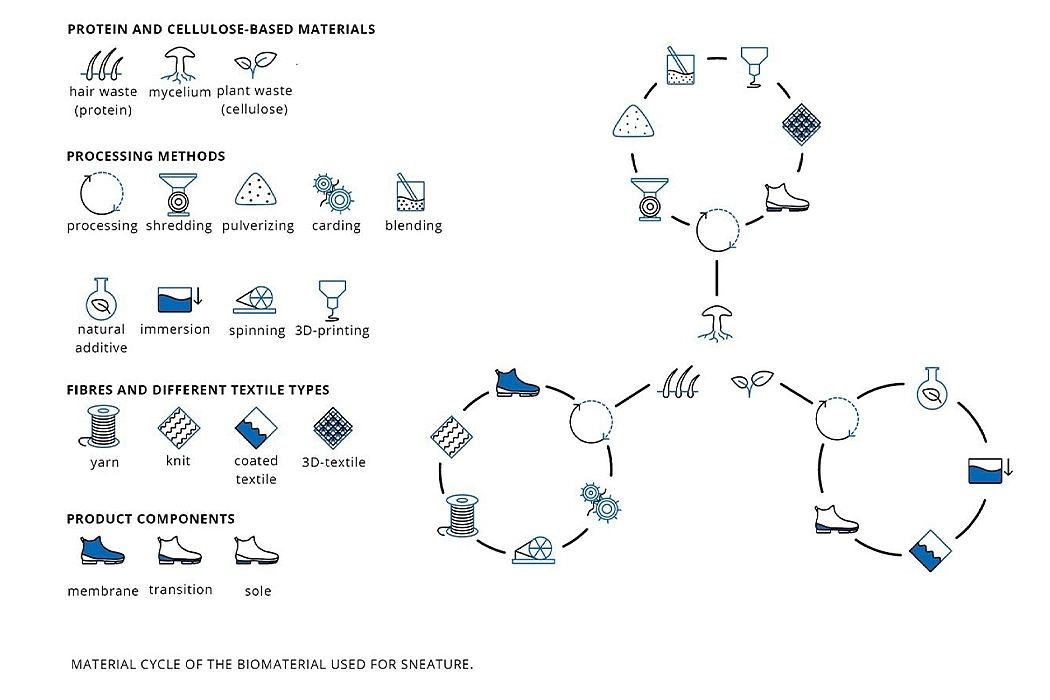 PROTEIN AND CELLULOSE-BASED MATERIALS

hair waste (protein)
mycelium
plant waste (cellulose)

PROCESSING METHODS

processing
shredding
pulverizing
carding
blending

natural additive
immersion
spinning
3D-printing

FIBRES AND DIFFERENT TEXTILE TYPES

yarn
knit
coated textile
3D-textile

PRODUCT COMPONENTS

membrane
transition
sole

MATERIAL CYCLE OF THE BIOMATERIAL USED FOR SNEATURE.