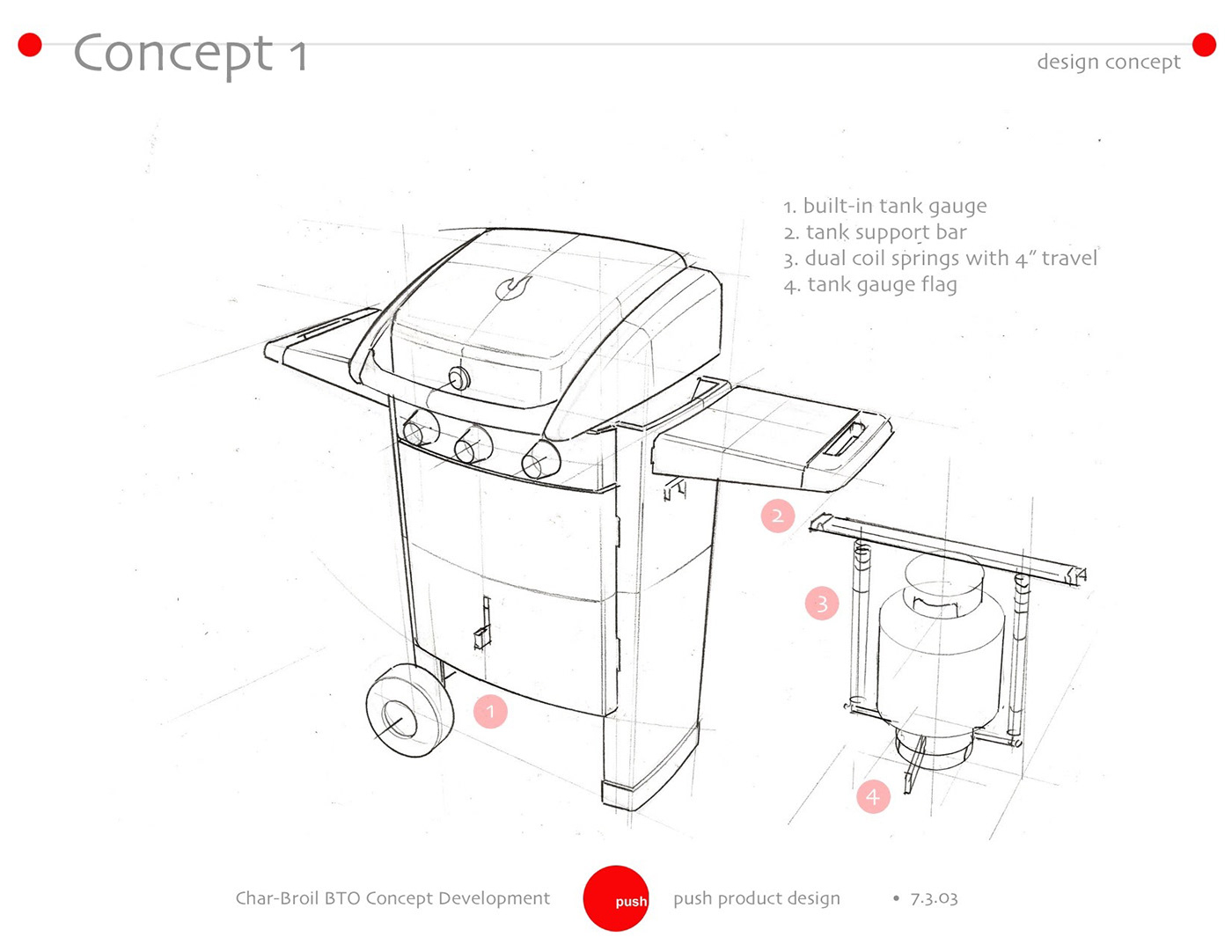 Concept 1

design concept

1. built-in tank gauge
2. tank support bar
3. dual coil springs with 4" travel
4. tank gauge flag

2

3

1

4

Char-Broil BTO Concept Development

push

push product design • 7.3.03