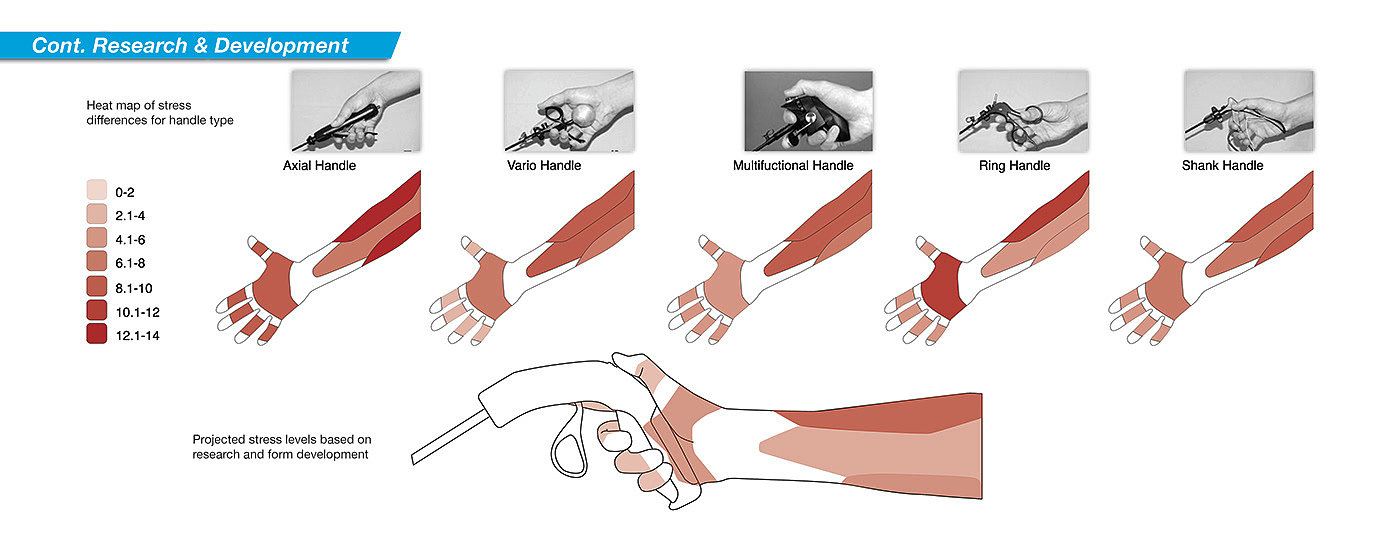 Cont. Research & Development

Heat map of stress differences for handle type

Axial Handle

Vario Handle

Multifuctional Handle

Ring Handle

Shank Handle

0-2
2.1-4
4.1-6
6.1-8
8.1-10
10.1-12
12.1-14

Projected stress levels based on research and form development