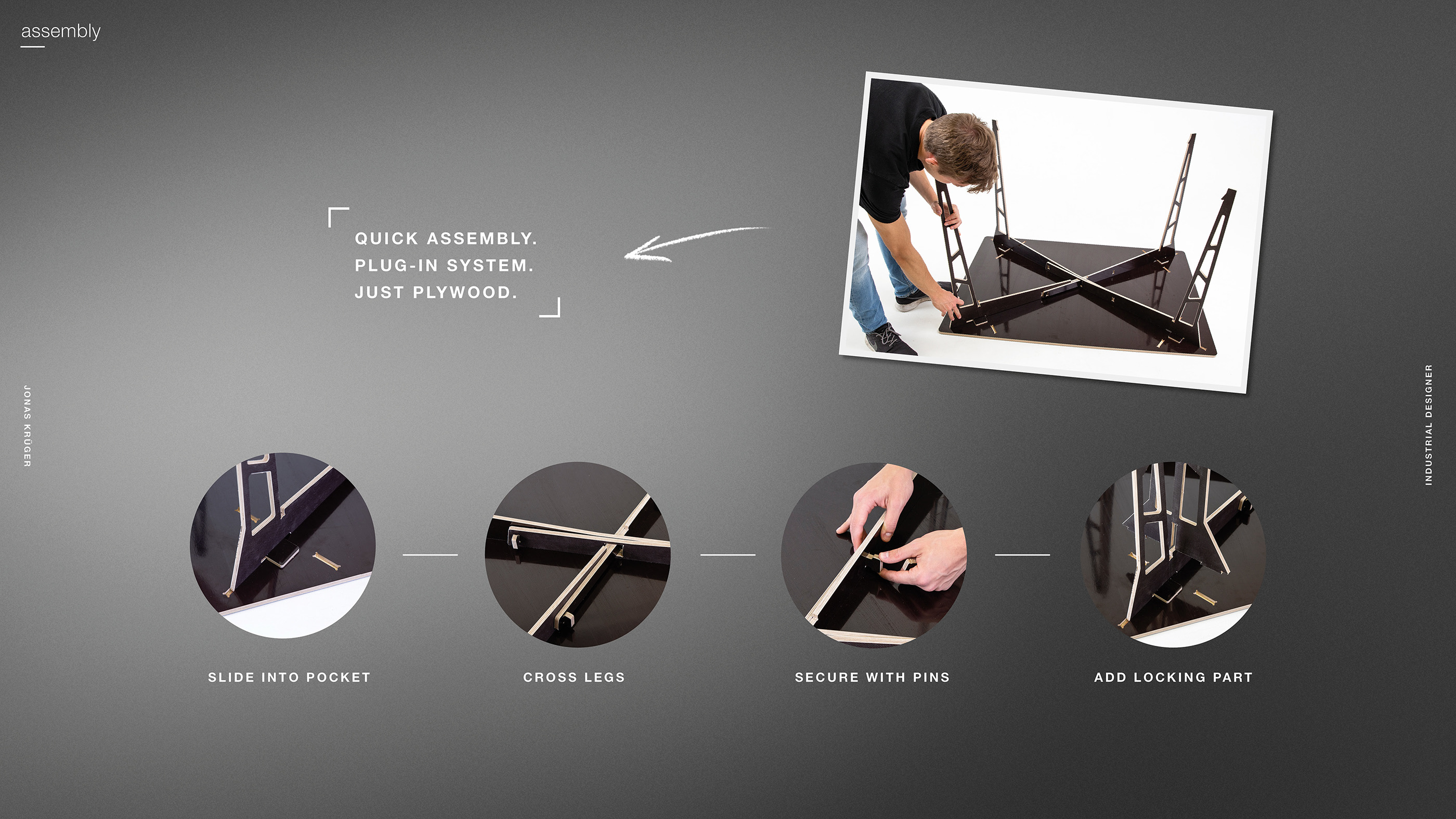 assembly

QUICK ASSEMBLY.
PLUG-IN SYSTEM.
JUST PLYWOOD.

JONAS KRÜGER

INDUSTRIAL DESIGNER

SLIDE INTO POCKET

CROSS LEGS

SECURE WITH PINS

ADD LOCKING PART