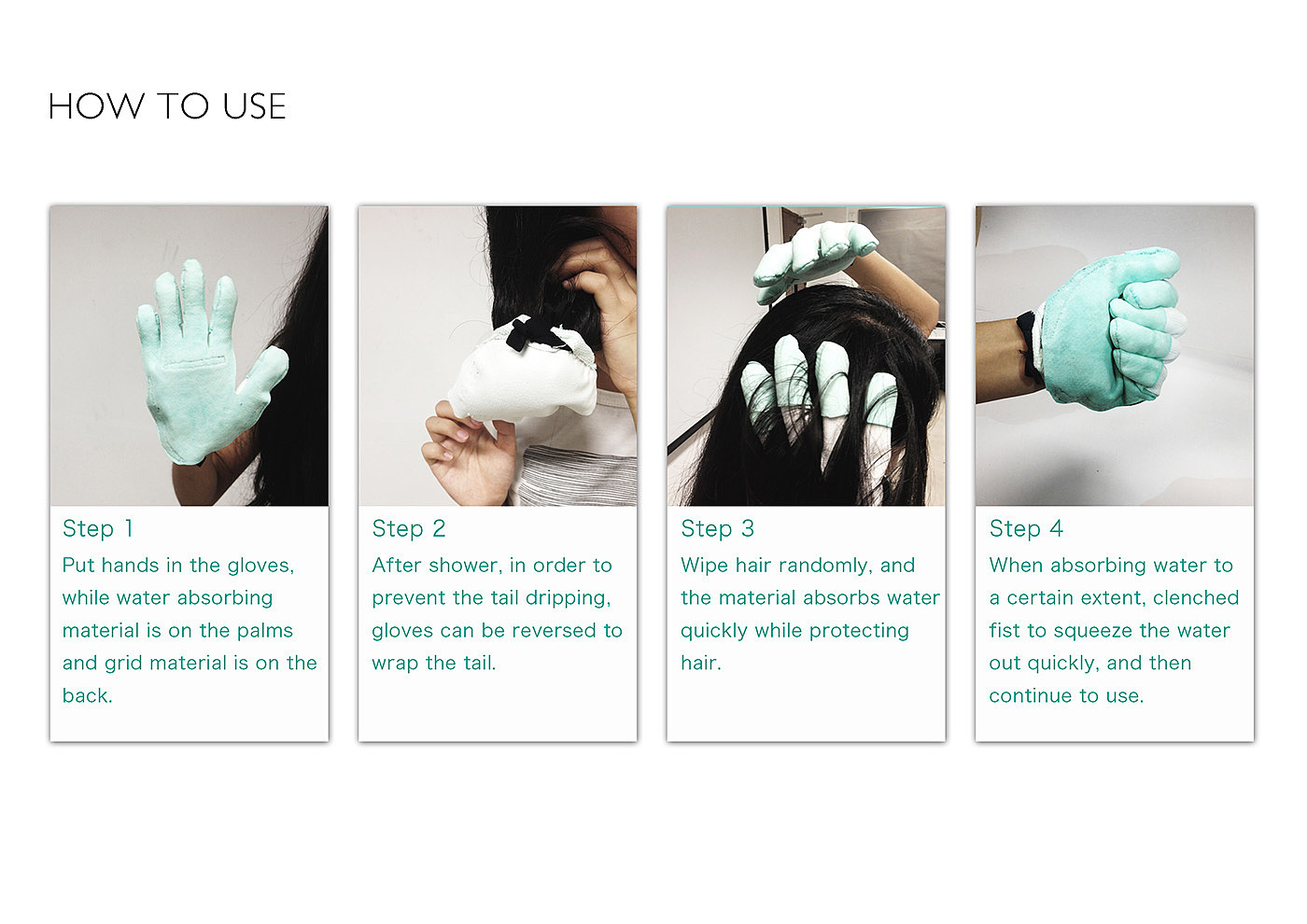 HOW TO USE

Step 1
Put hands in the gloves, while water absorbing material is on the palms and grid material is on the back.

Step 2
After shower, in order to prevent the tail dripping, gloves can be reversed to wrap the tail.

Step 3
Wipe hair randomly, and the material absorbs water quickly while protecting hair.

Step 4
When absorbing water to a certain extent, clenched fist to squeeze the water out quickly, and then continue to use.