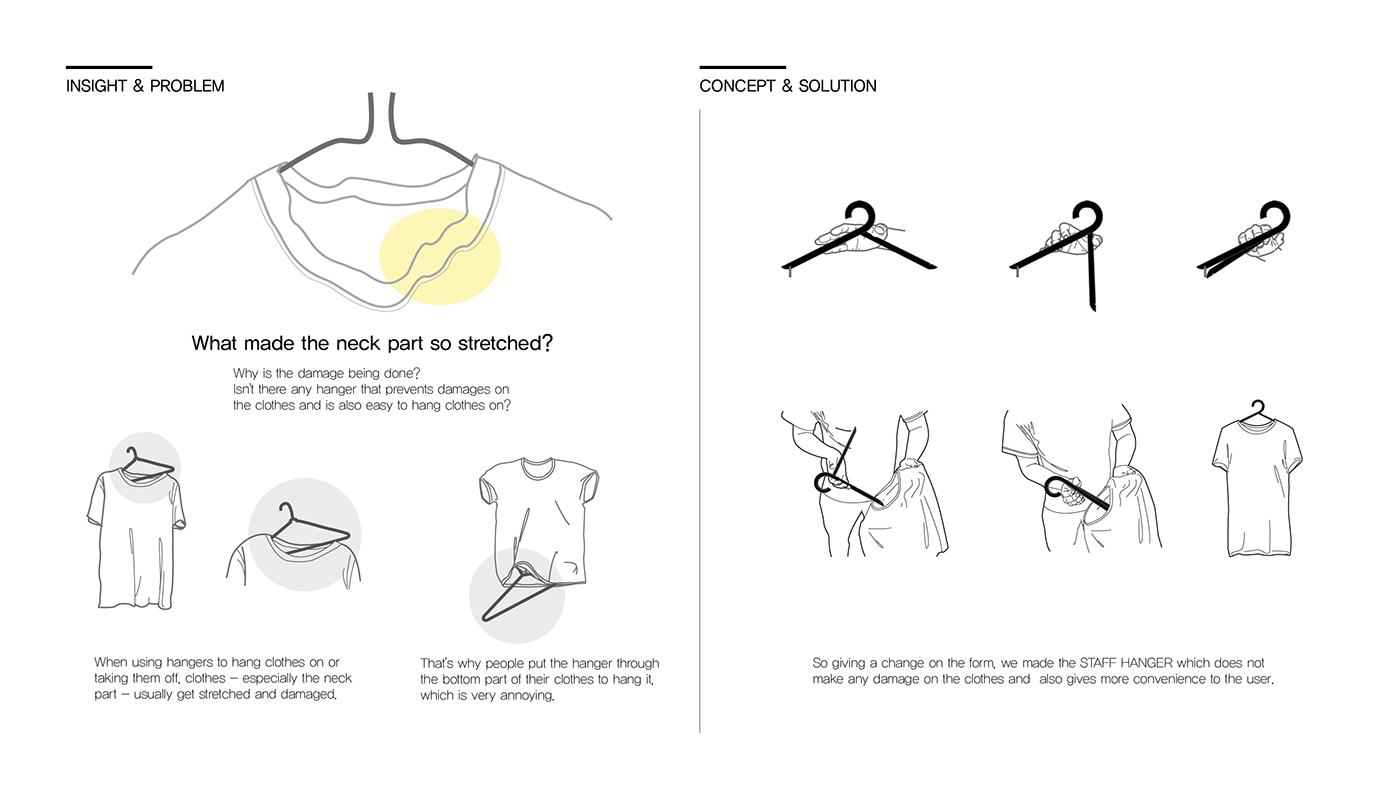 INSIGHT & PROBLEM

What made the neck part so stretched?

Why is the damage being done?
Isn't there any hanger that prevents damages on the clothes and is also easy to hang clothes on?

When using hangers to hang clothes on or taking them off, clothes – especially the neck part – usually get stretched and damaged.

That's why people put the hanger through the bottom part of their clothes to hang it, which is very annoying.

CONCEPT & SOLUTION

So giving a change on the form, we made the STAFF HANGER which does not make any damage on the clothes and also gives more convenience to the user.