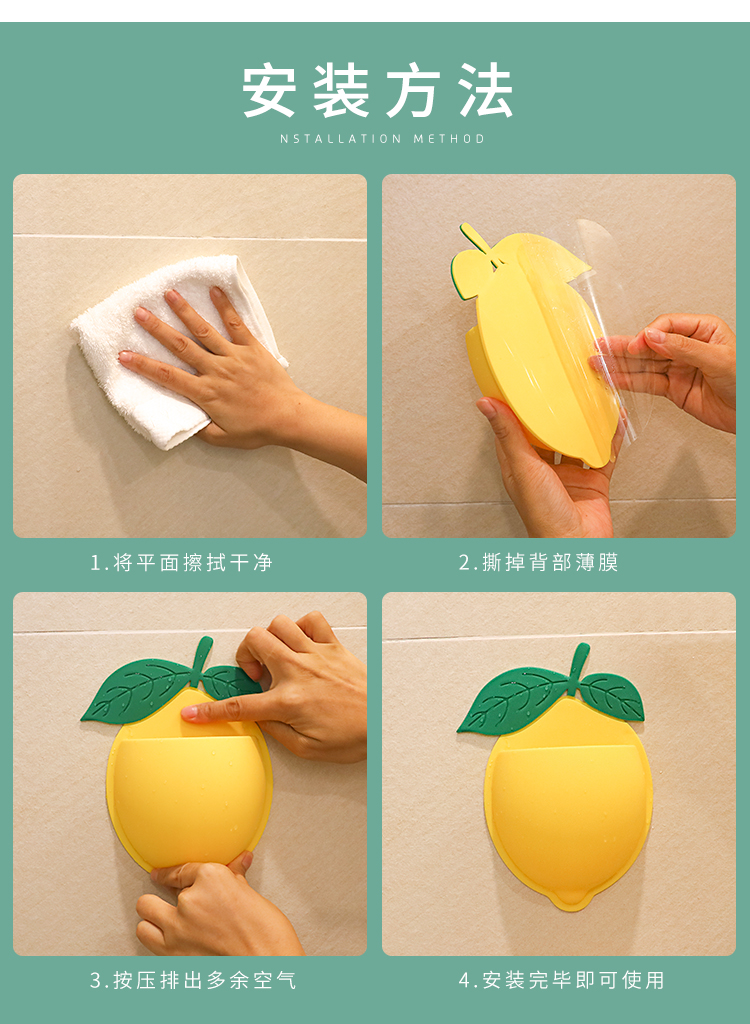 安装方法

NSTALLATION METHOD

1.将平面擦拭干净

2.撕掉背部薄膜

3.按压排出多余空气

4.安装完毕即可使用