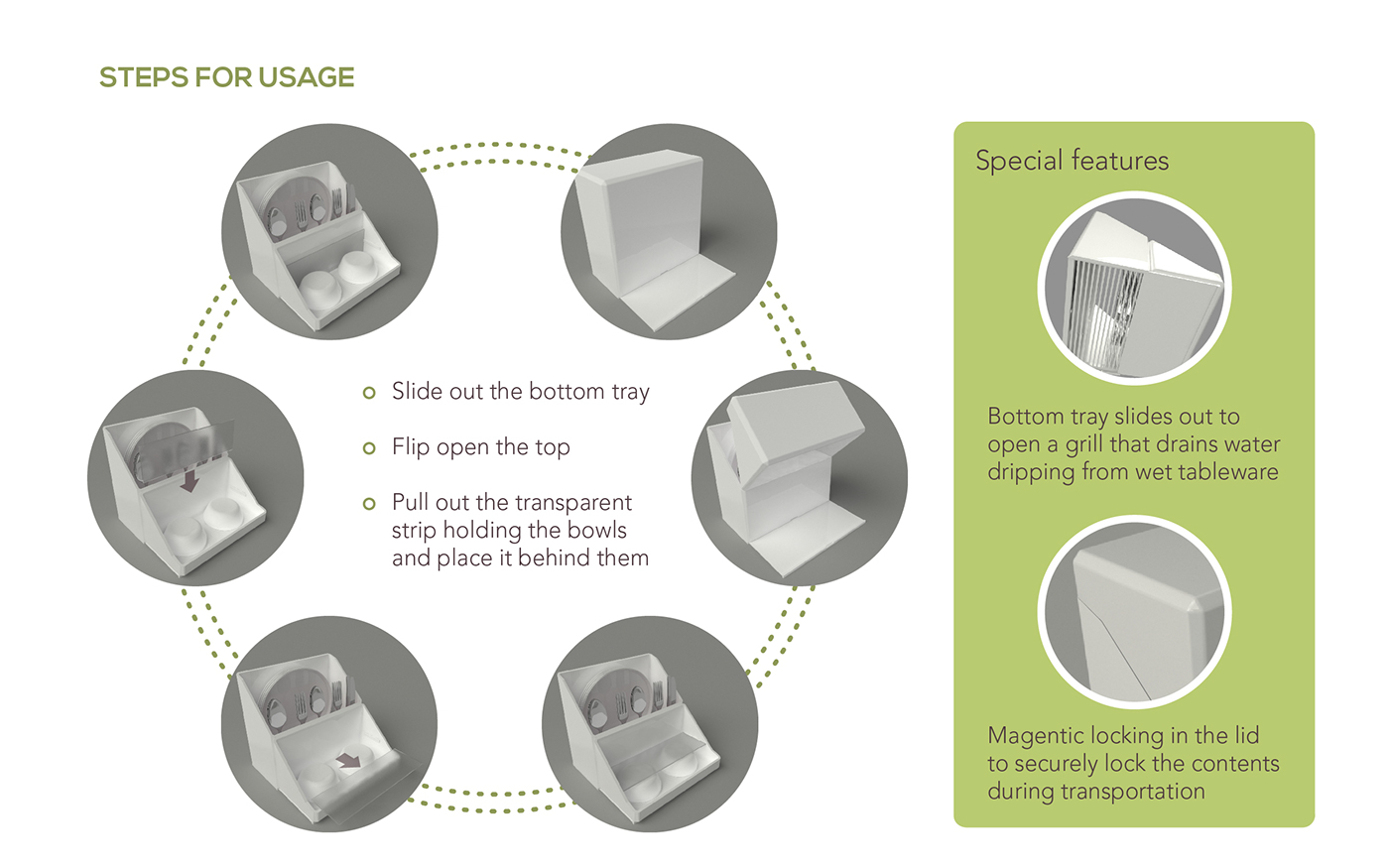 STEPS FOR USAGE

Slide out the bottom tray

Flip open the top

Pull out the transparent strip holding the bowls and place it behind them

Special features

Bottom tray slides out to open a grill that drains water dripping from wet tableware

Magentic locking in the lid to securely lock the contents during transportation