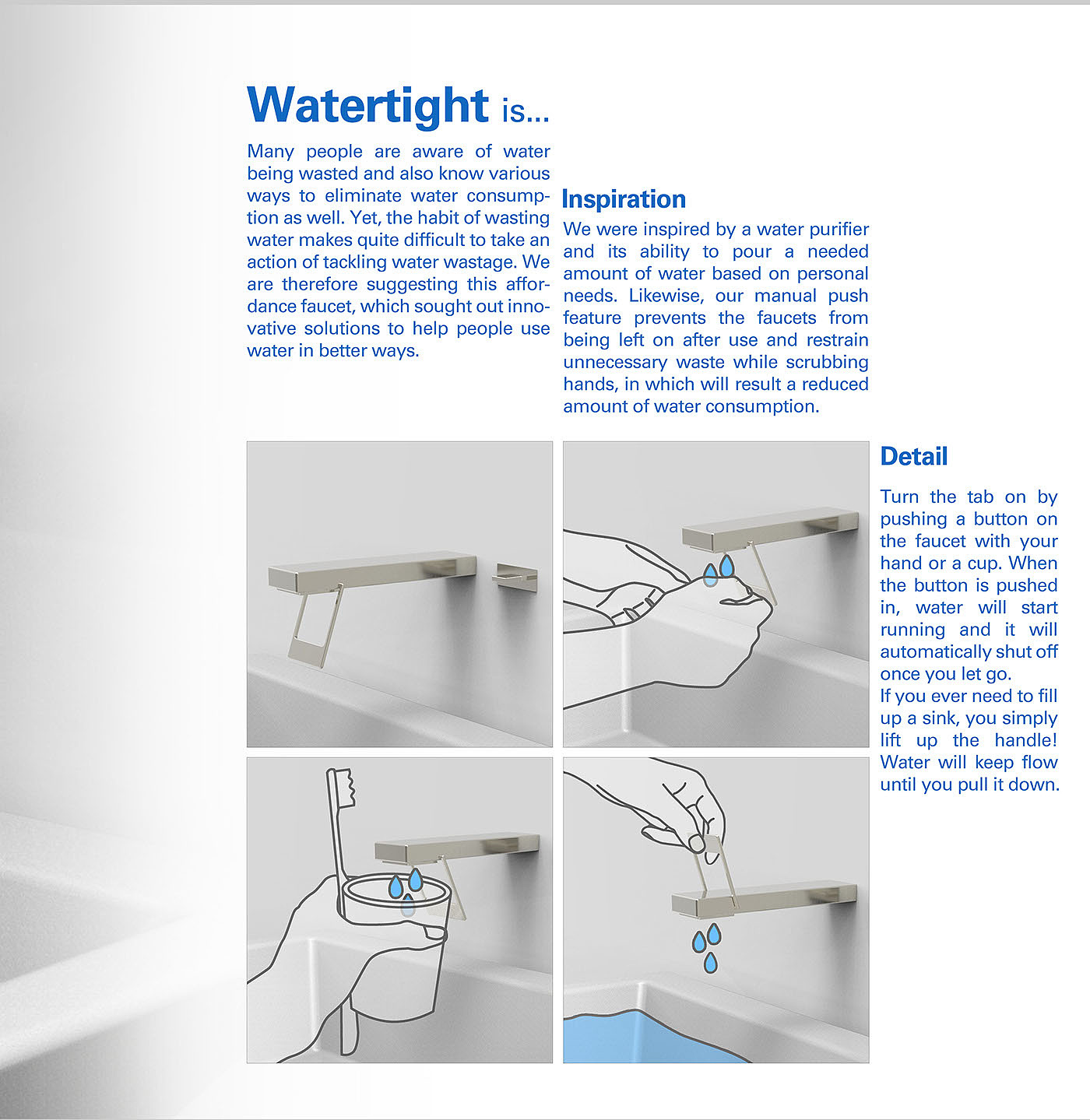 Watertight is...

Many people are aware of water being wasted and also know various ways to eliminate water consumption as well. Yet, the habit of wasting water makes quite difficult to take an action of tackling water wastage. We are therefore suggesting this affordance faucet, which sought out innovative solutions to help people use water in better ways.

Inspiration

We were inspired by a water purifier and its ability to pour a needed amount of water based on personal needs. Likewise, our manual push feature prevents the faucets from being left on after use and restrain unnecessary waste while scrubbing hands, in which will result a reduced amount of water consumption.

Detail

Turn the tab on by pushing a button on the faucet with your hand or a cup. When the button is pushed in, water will start running and it will automatically shut off once you let go.
If you ever need to fill up a sink, you simply lift up the handle! Water will keep flow until you pull it down.