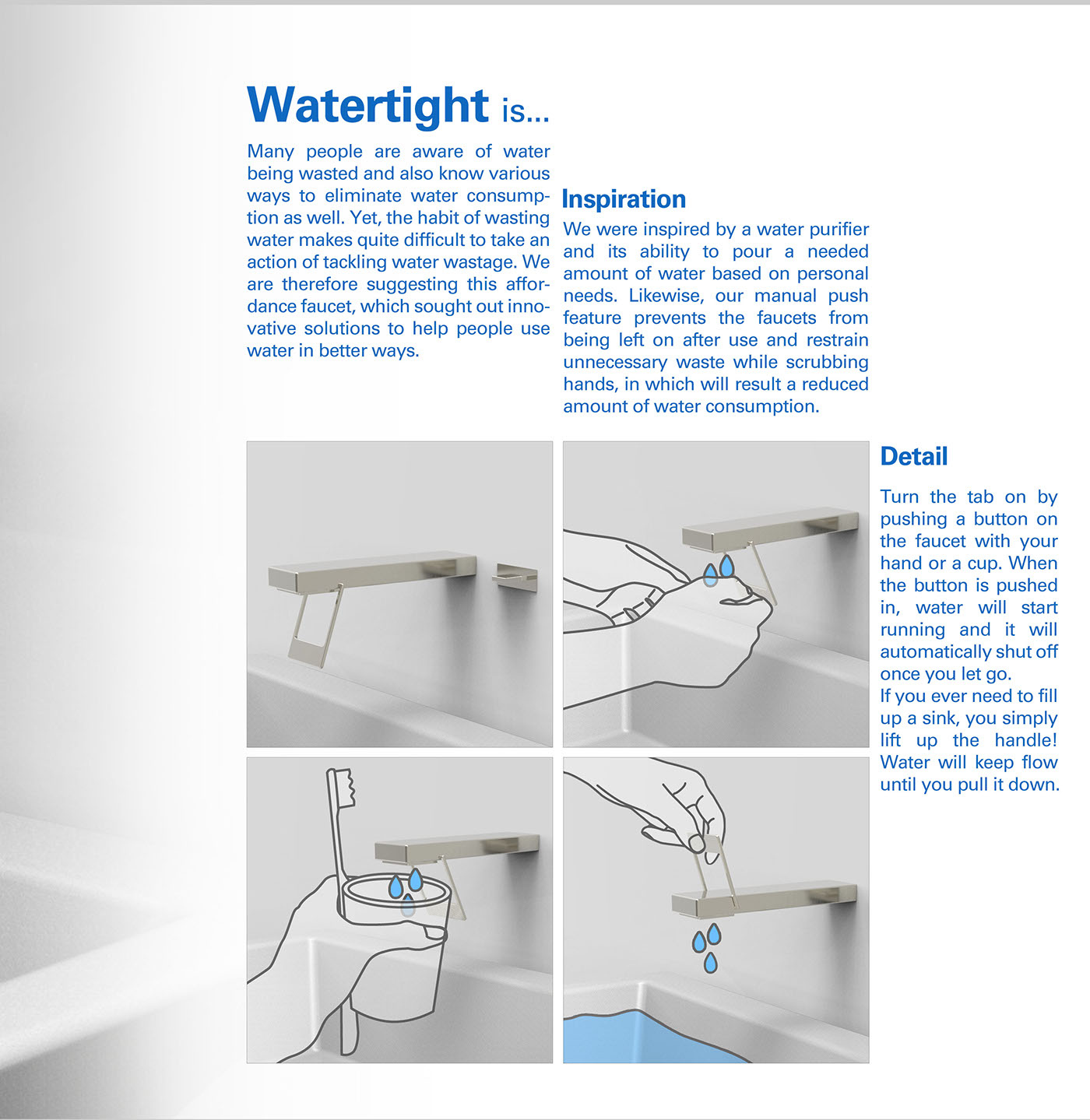 Watertight is...

Many people are aware of water being wasted and also know various ways to eliminate water consumption as well. Yet, the habit of wasting water makes quite difficult to take an action of tackling water wastage. We are therefore suggesting this affordance faucet, which sought out innovative solutions to help people use water in better ways.

Inspiration

We were inspired by a water purifier and its ability to pour a needed amount of water based on personal needs. Likewise, our manual push feature prevents the faucets from being left on after use and restrain unnecessary waste while scrubbing hands, in which will result a reduced amount of water consumption.

Detail

Turn the tab on by pushing a button on the faucet with your hand or a cup. When the button is pushed in, water will start running and it will automatically shut off once you let go.
If you ever need to fill up a sink, you simply lift up the handle! Water will keep flow until you pull it down.